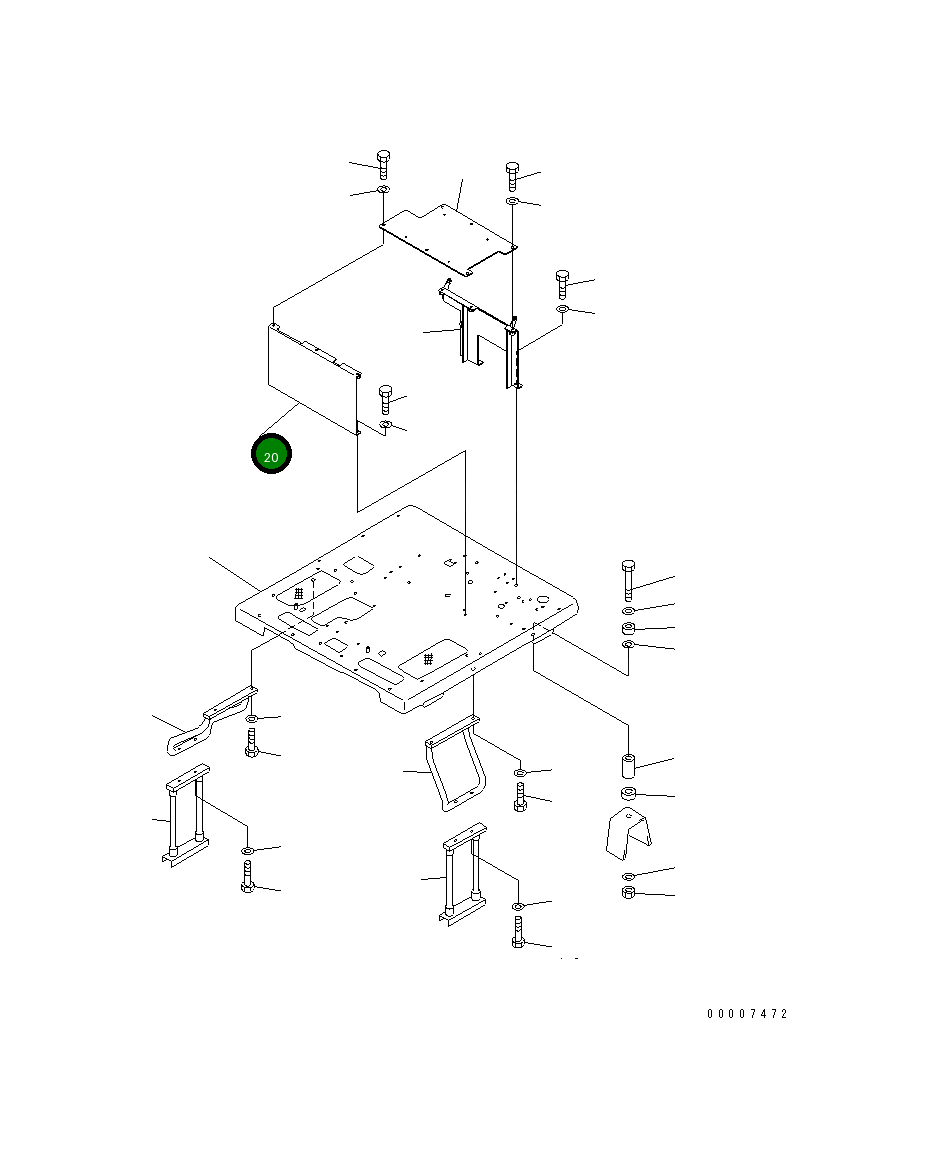 20

00007472