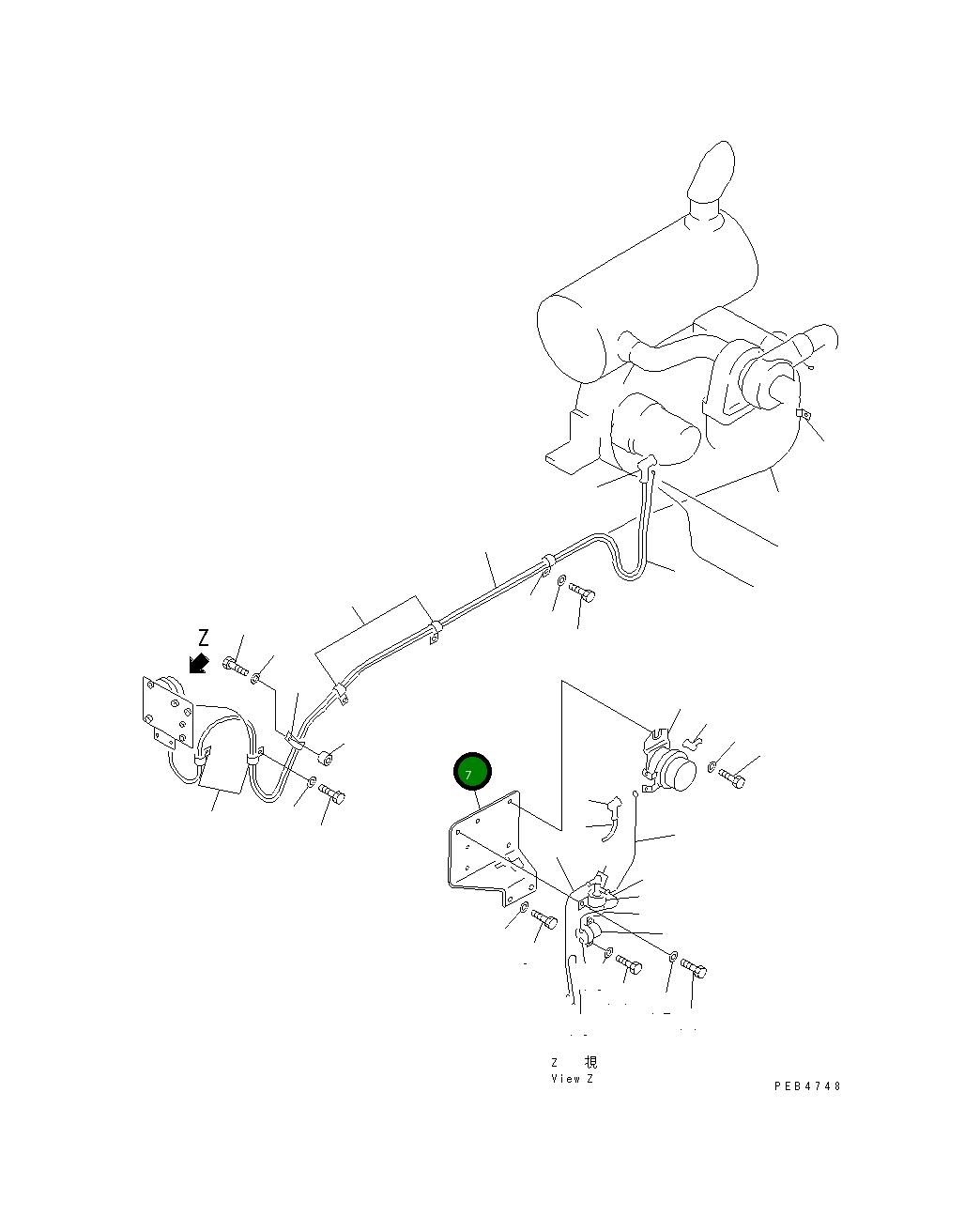 Z

7

Z 視
View Z

PEB4748