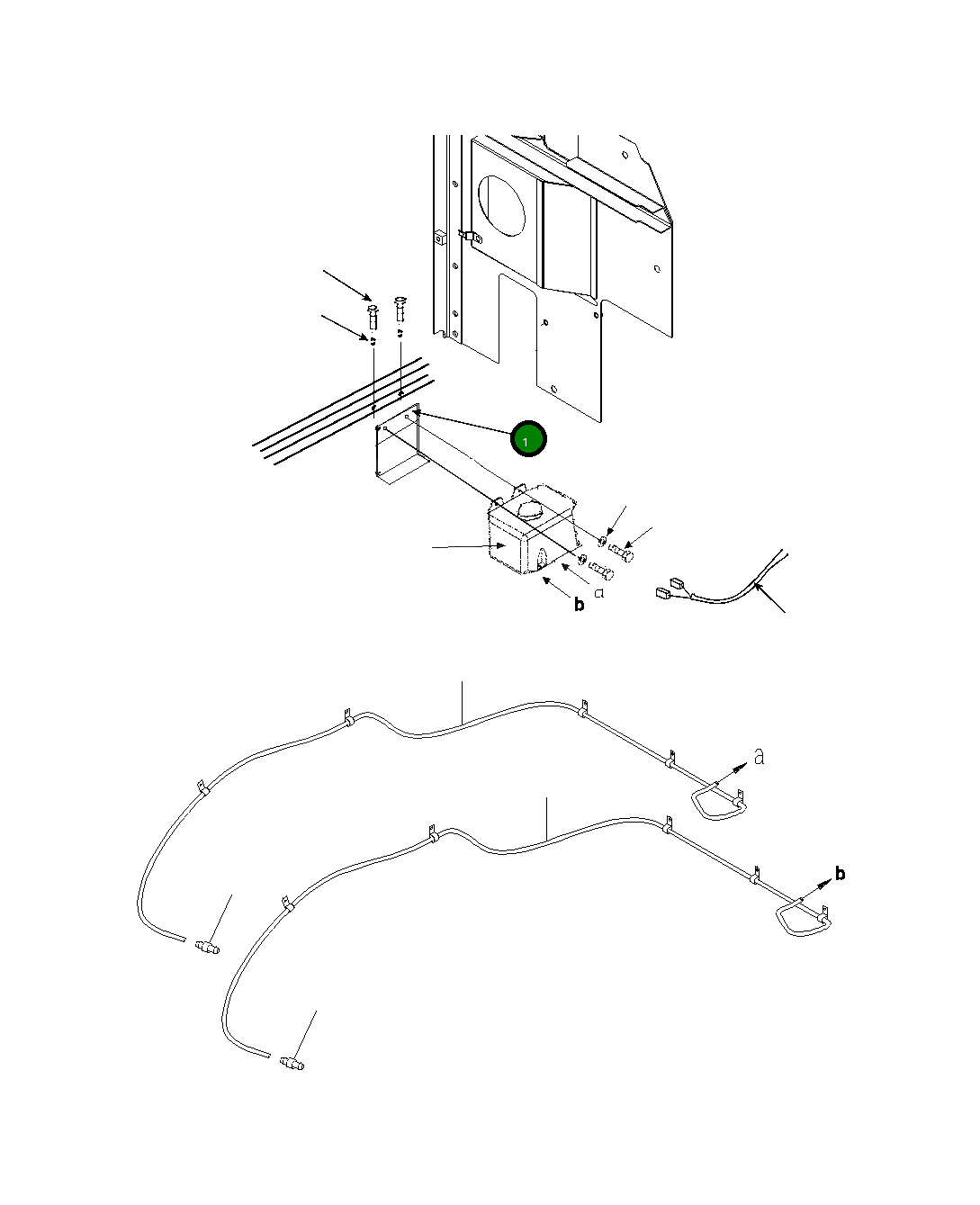 1
a
b
a
b