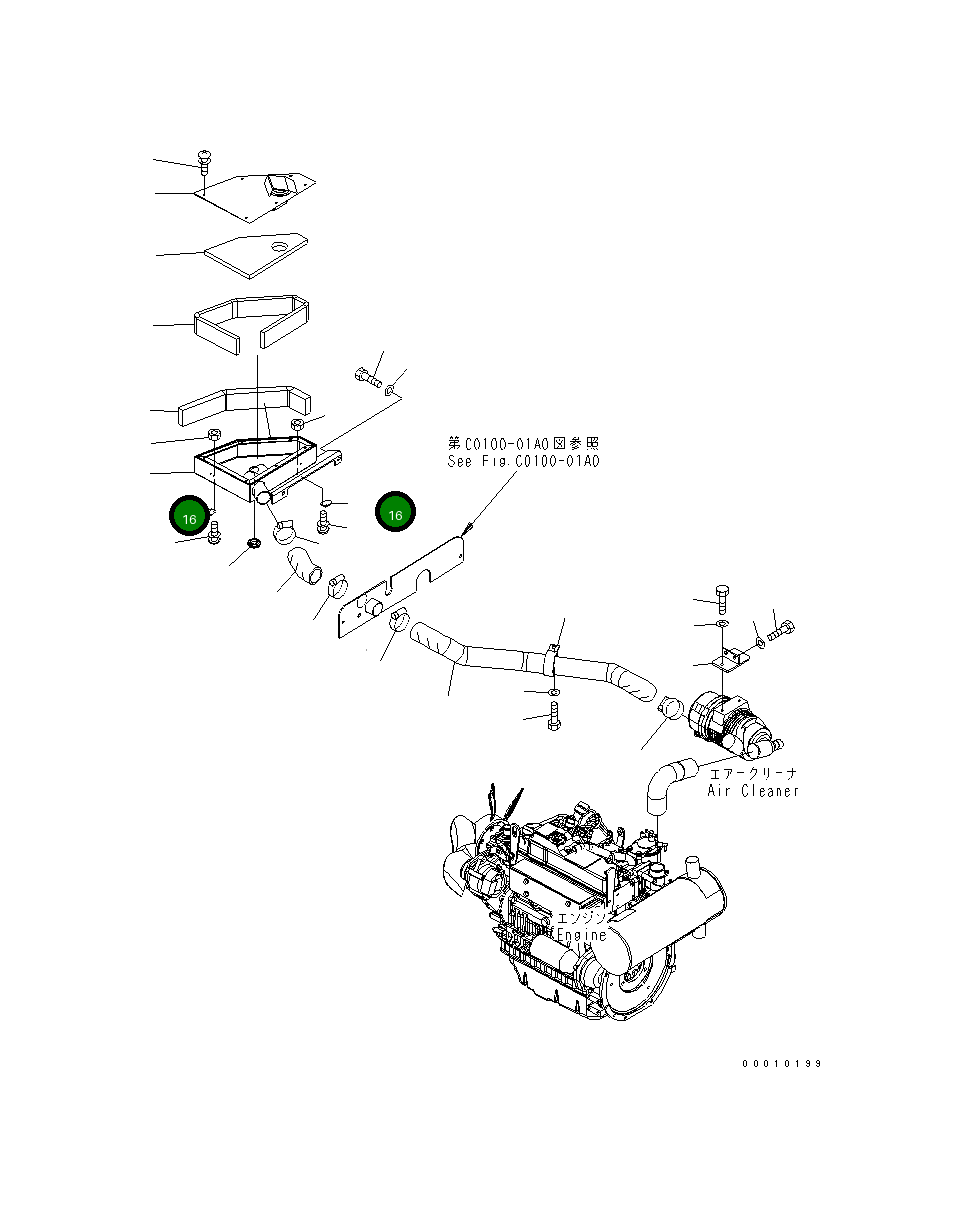 第C0100-01A0図参照
See Fig.C0100-01A0

16

16

エアークリーナ
Air Cleaner

エンジン
Engine

00010199