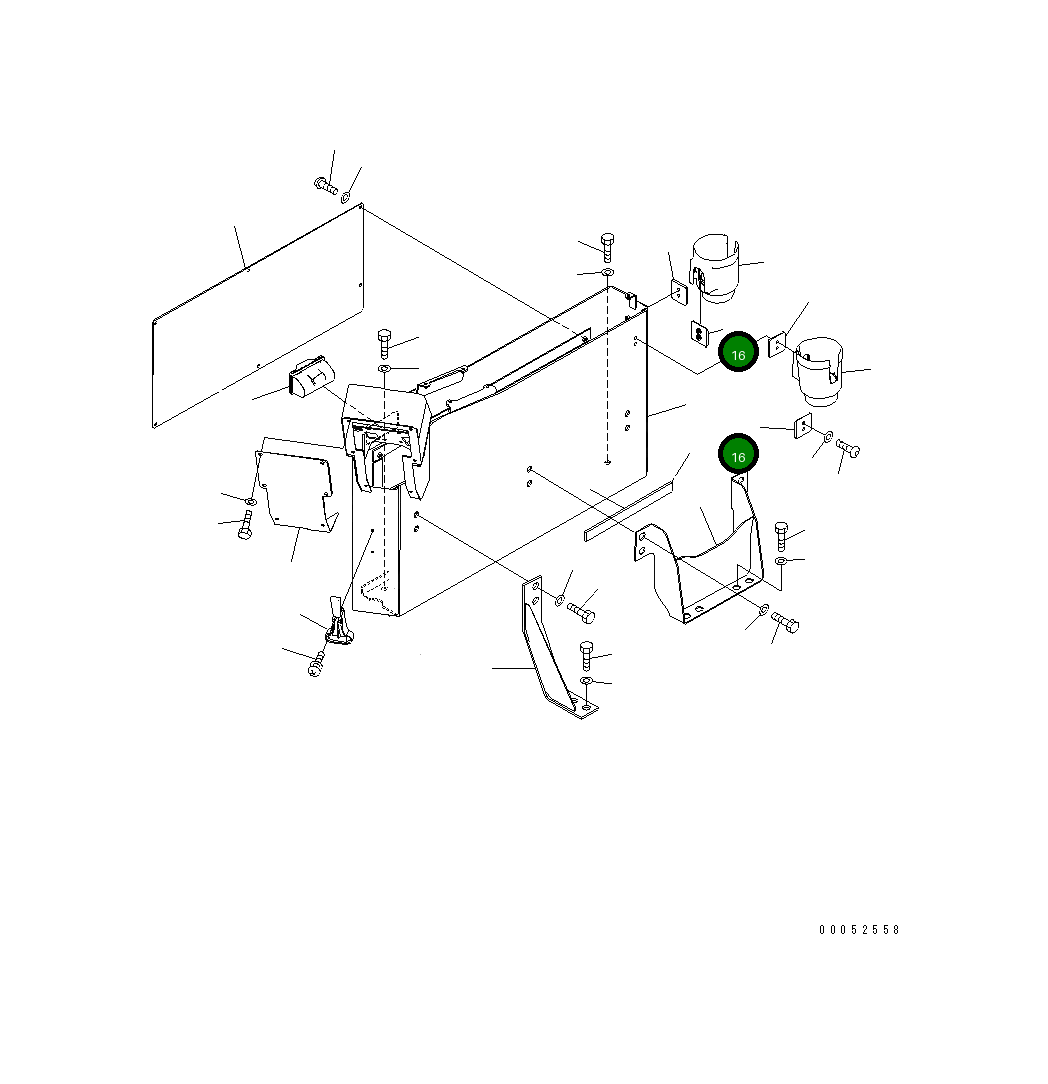 16
16
00052558