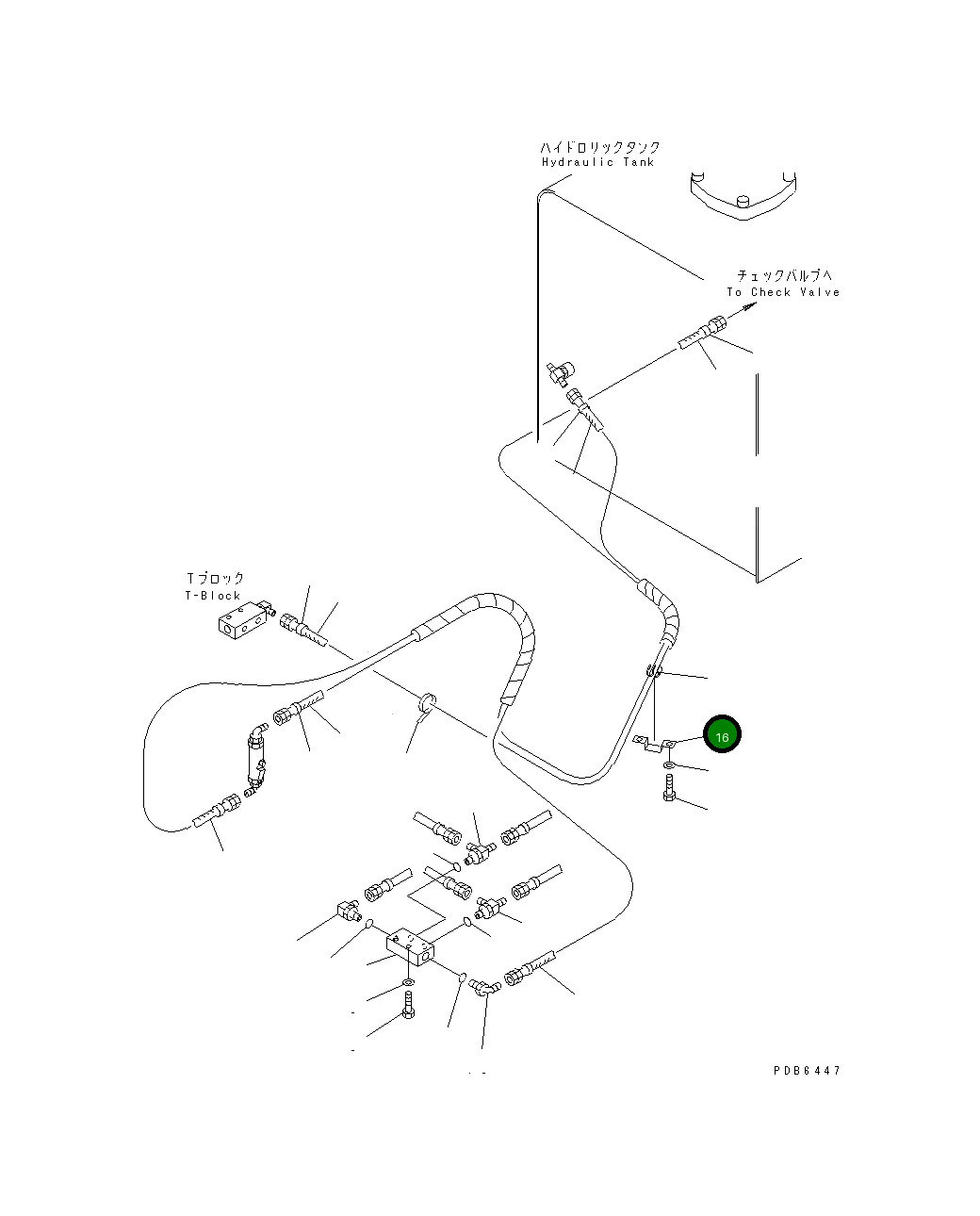 ハイドロリックタンク
Hydraulic Tank

チェックバルブへ
To Check Valve

Tブロック
T-Block

16

PDB6447