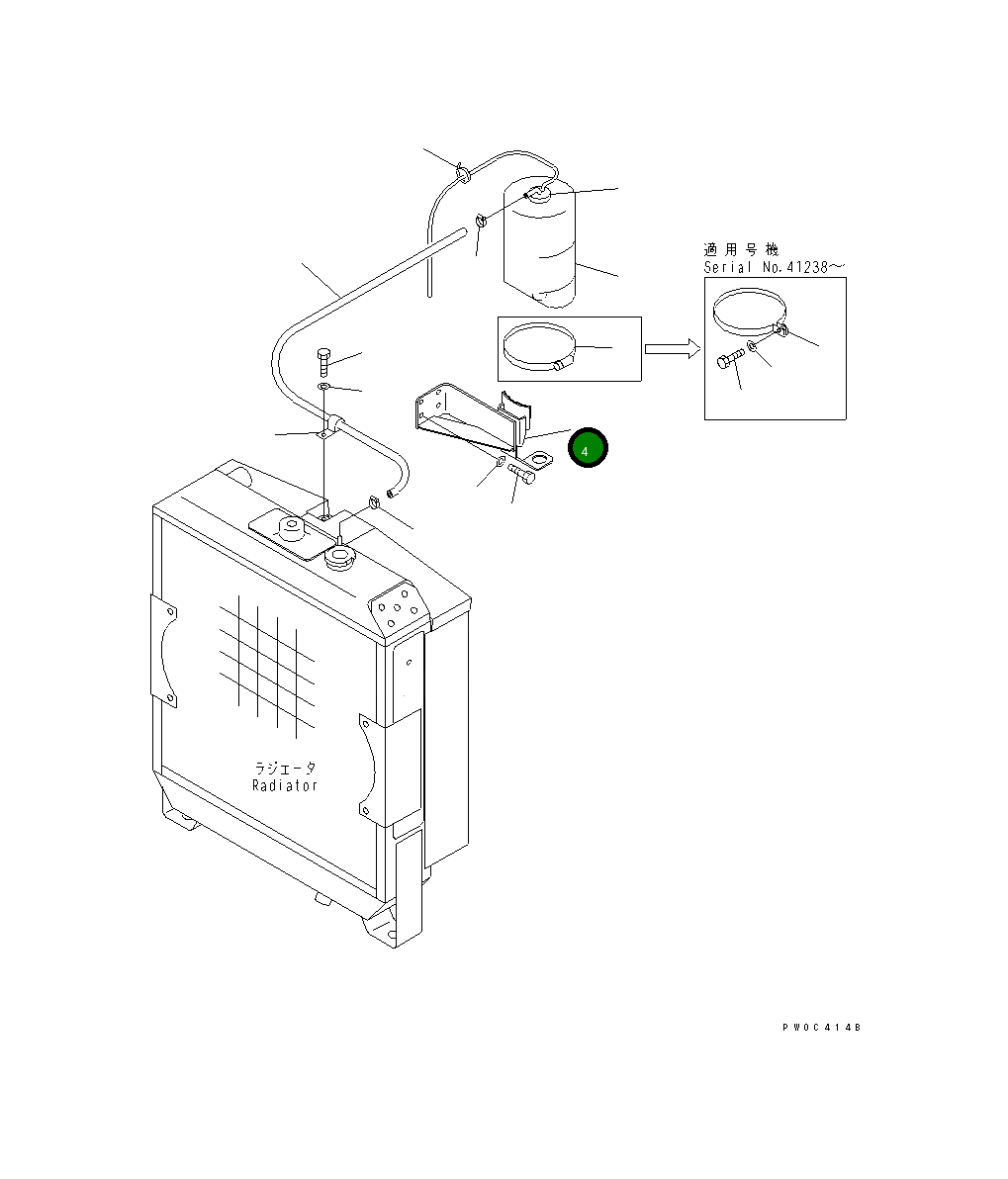 適用号機
Serial No.41238～

4

ラジエータ
Radiator

PW0C414B