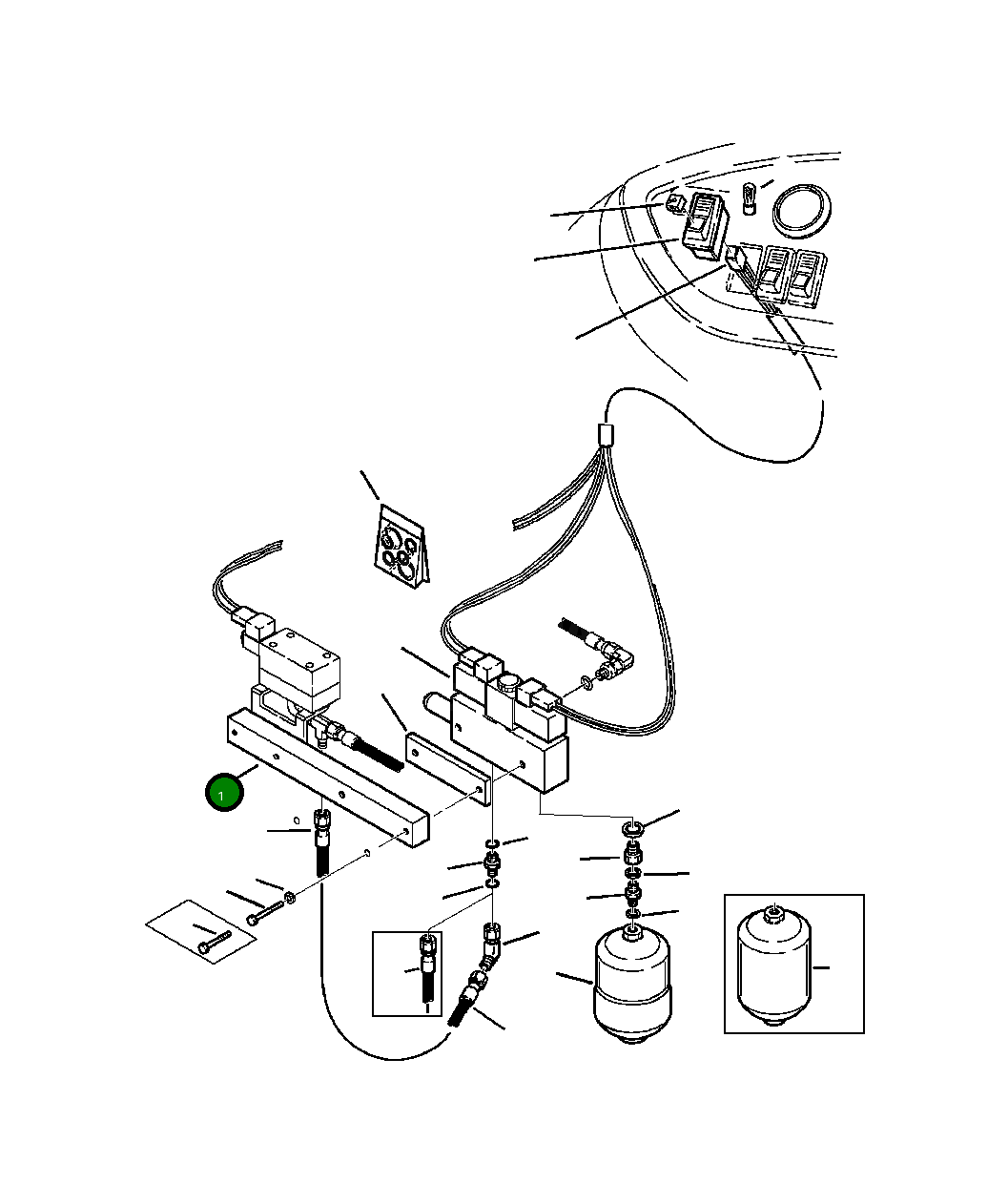 1