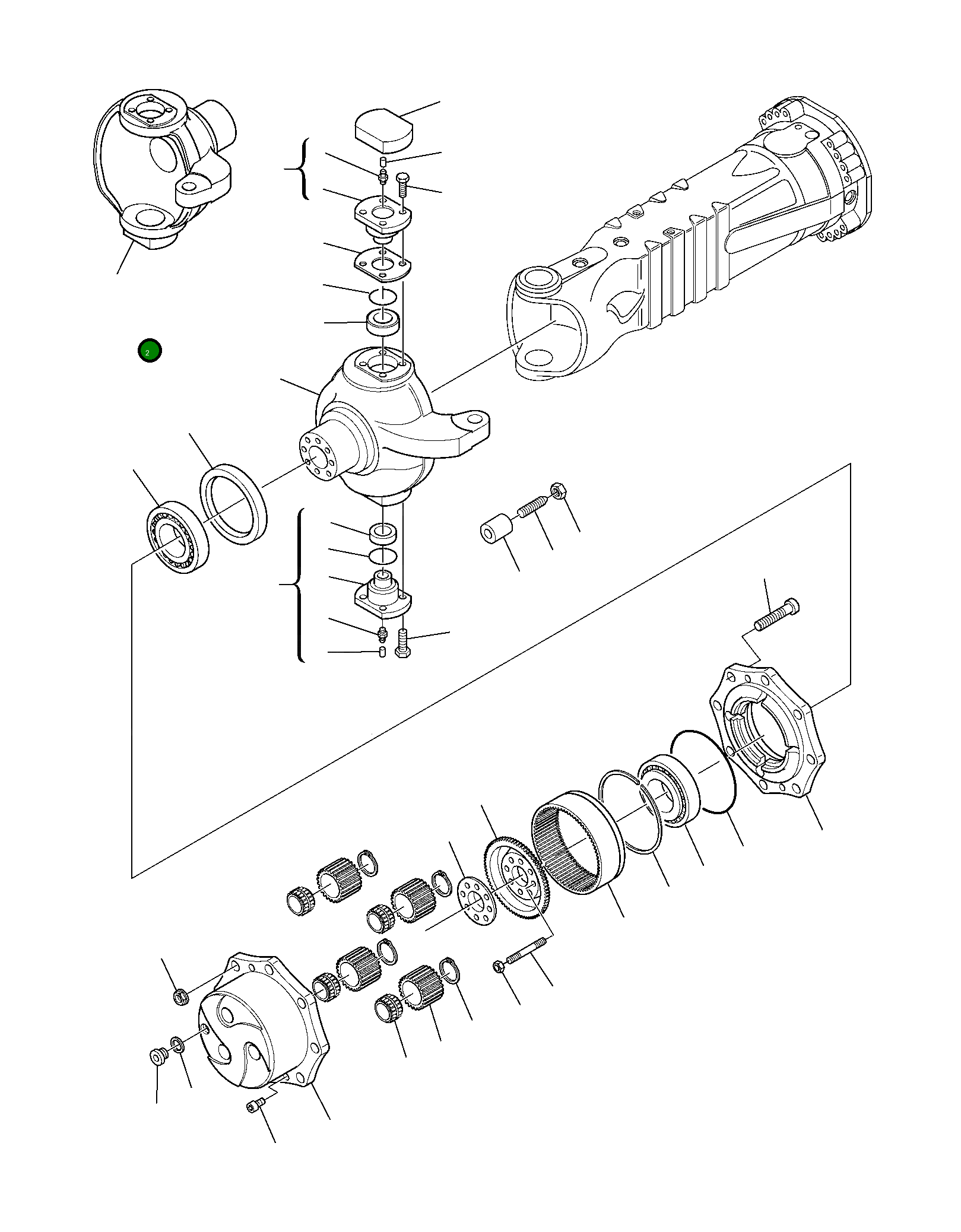 2