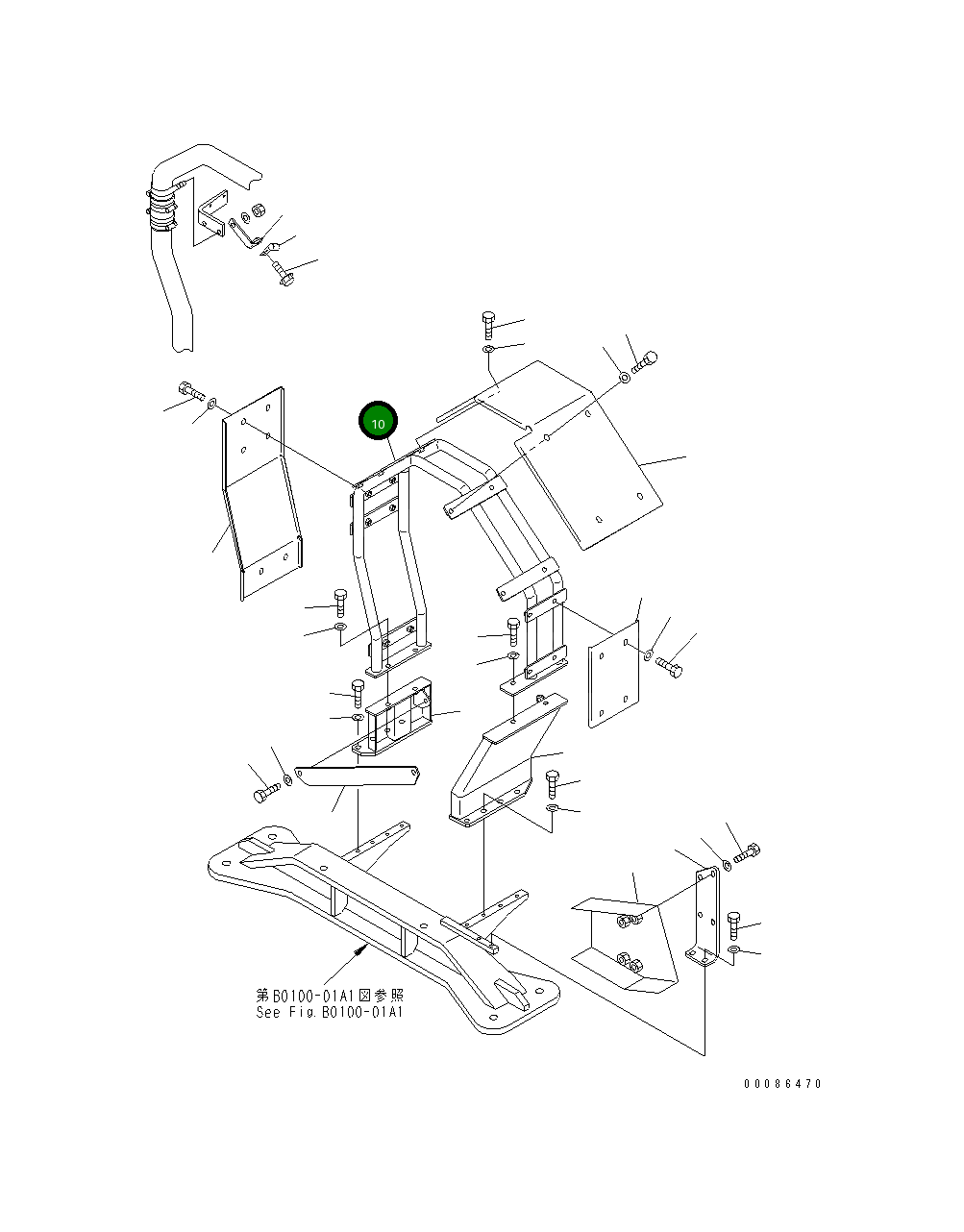 10

第B0100-01A1図参照
See Fig.B0100-01A1

00086470