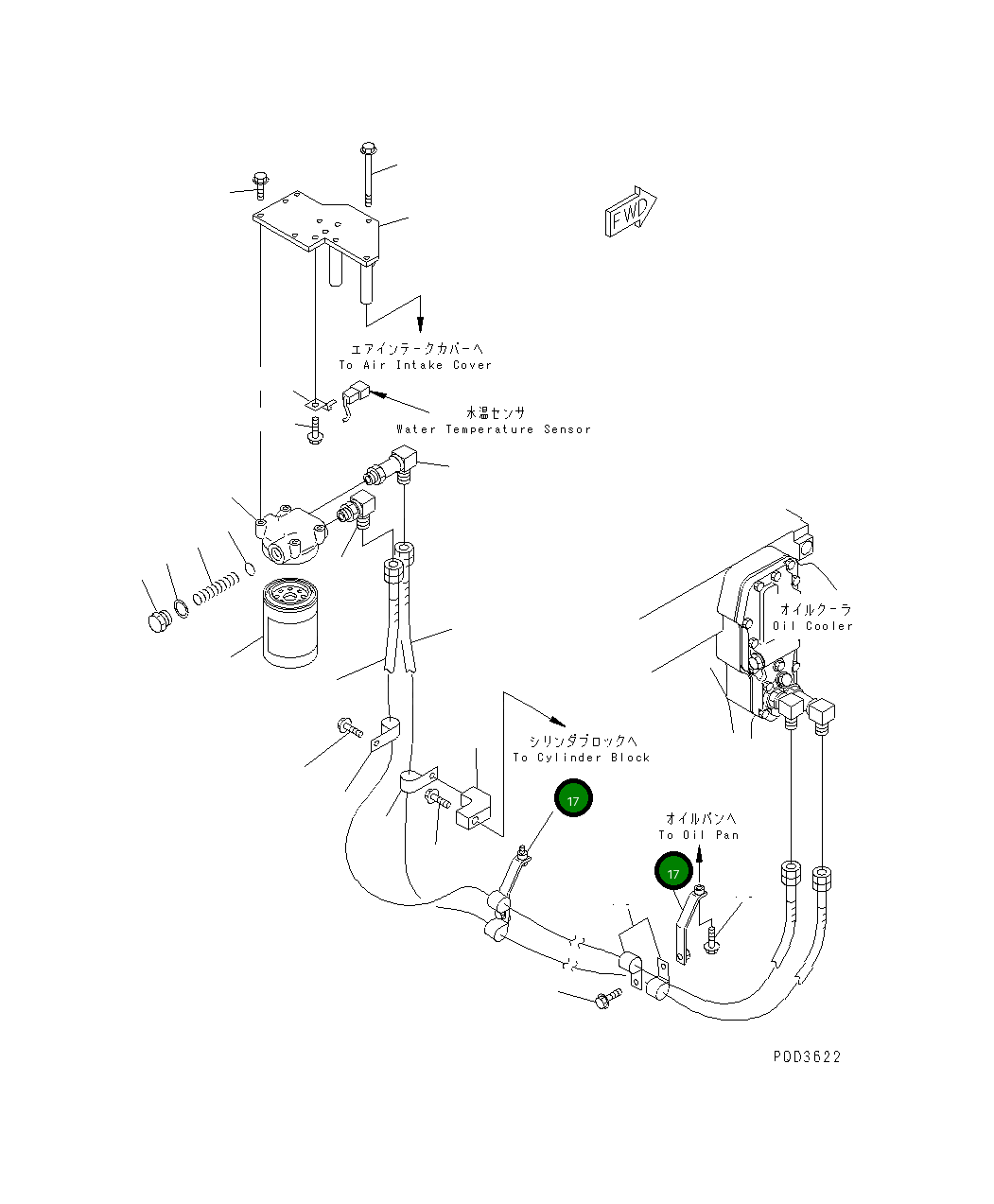 FWD

エアインテークカバーへ
To Air Intake Cover

水温センサ
Water Temperature Sensor

オイルクーラ
Oil Cooler

シリンダブロックへ
To Cylinder Block

17

オイルパンへ
To Oil Pan

17

PDD3622