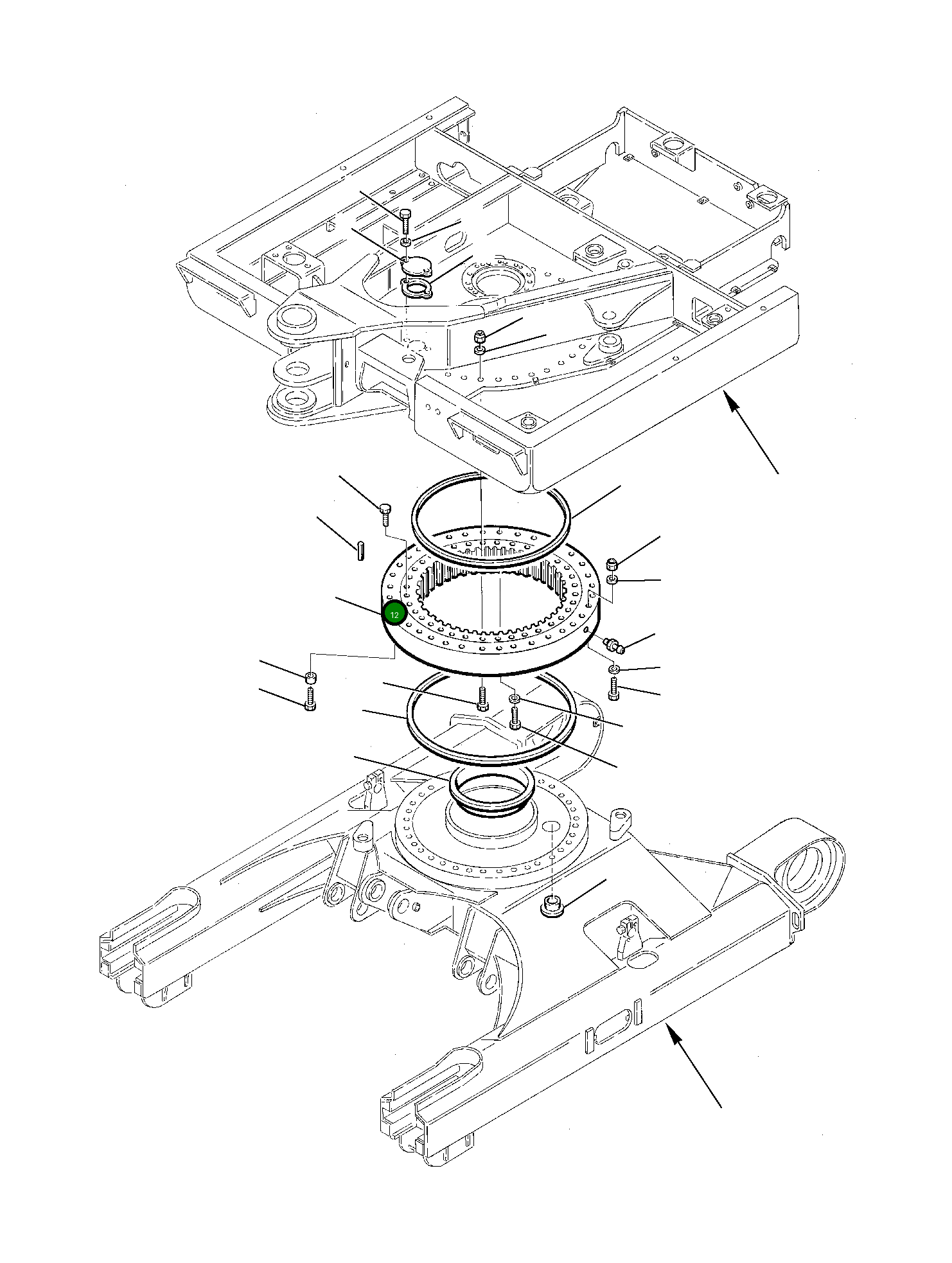 12