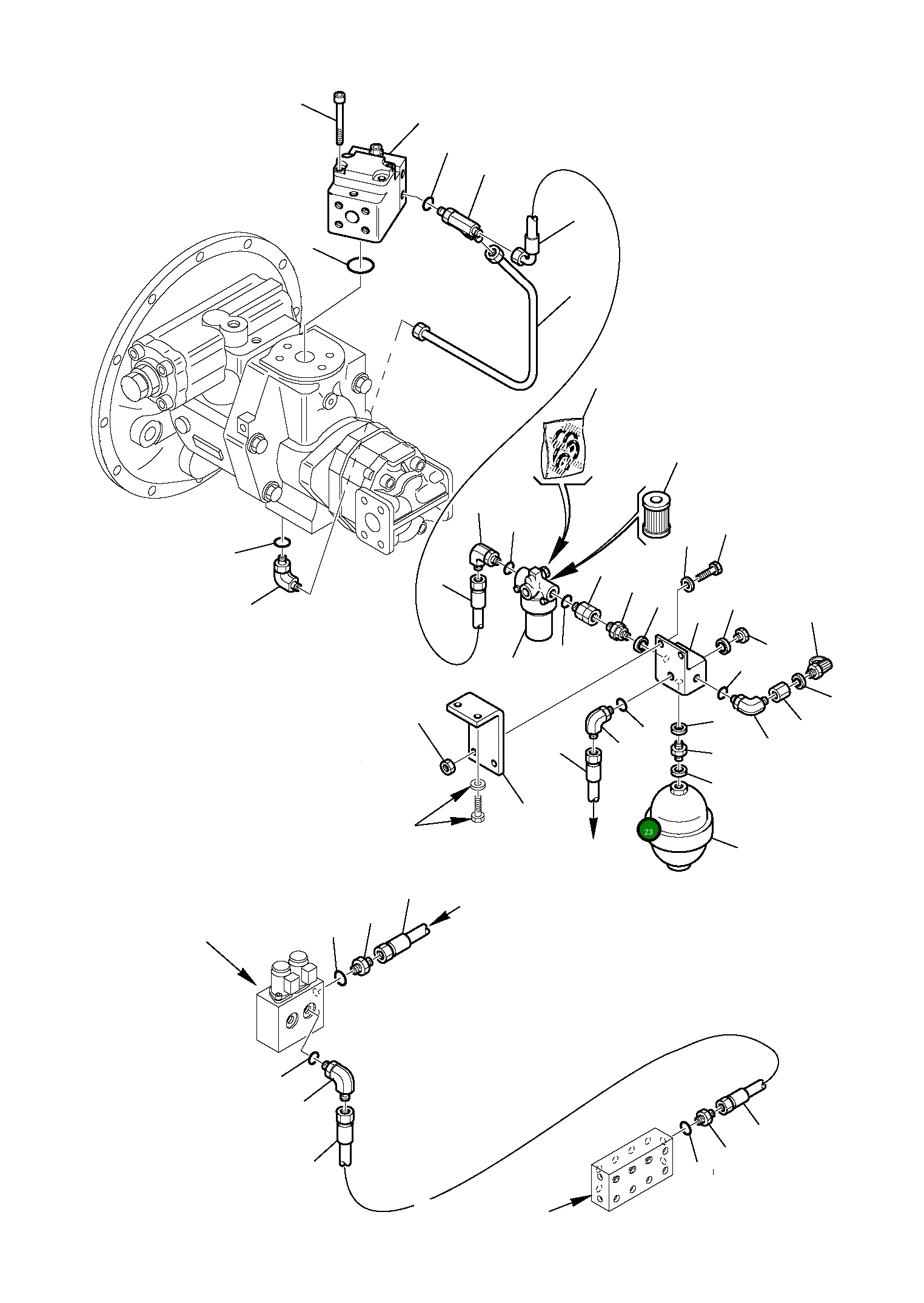 23