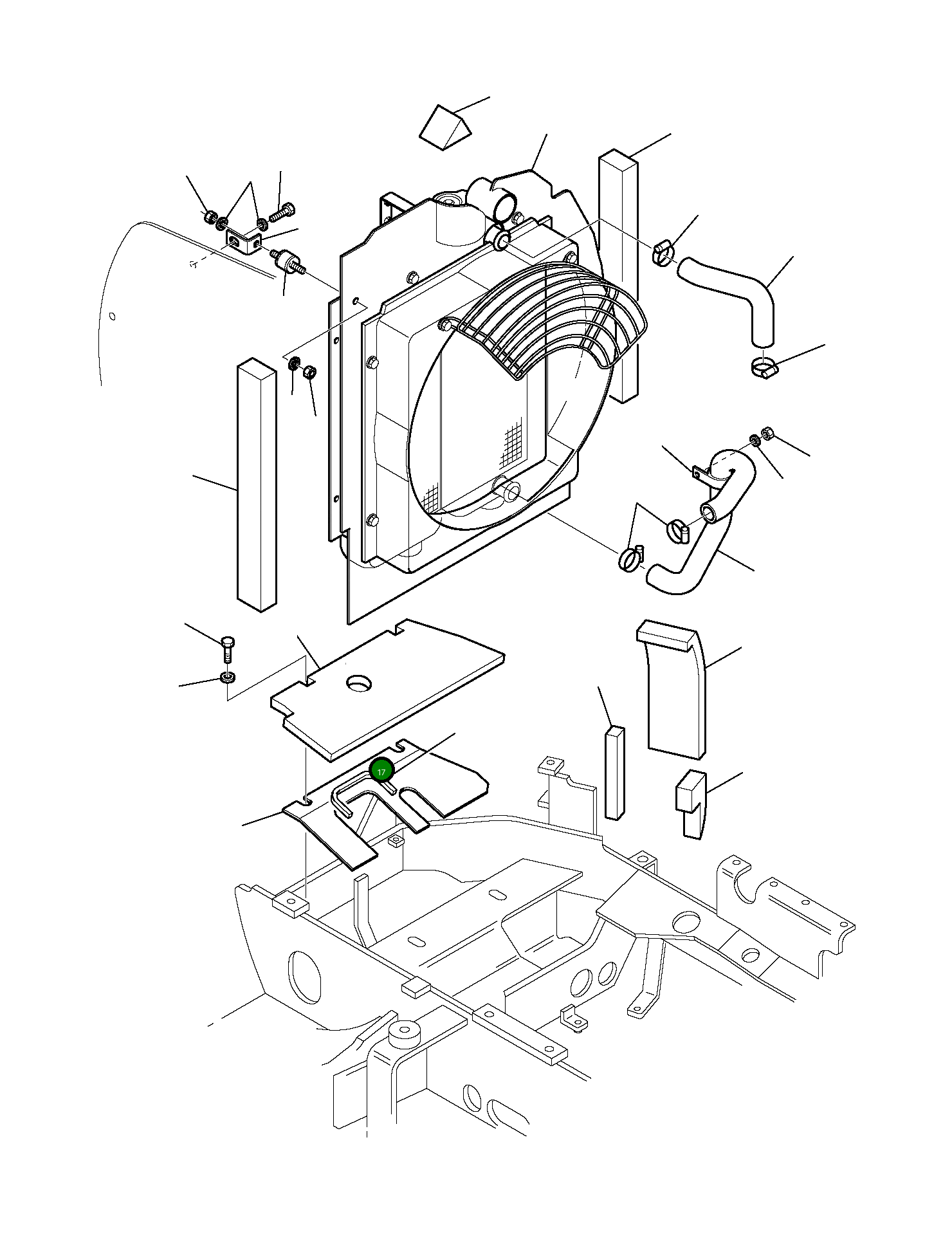 17