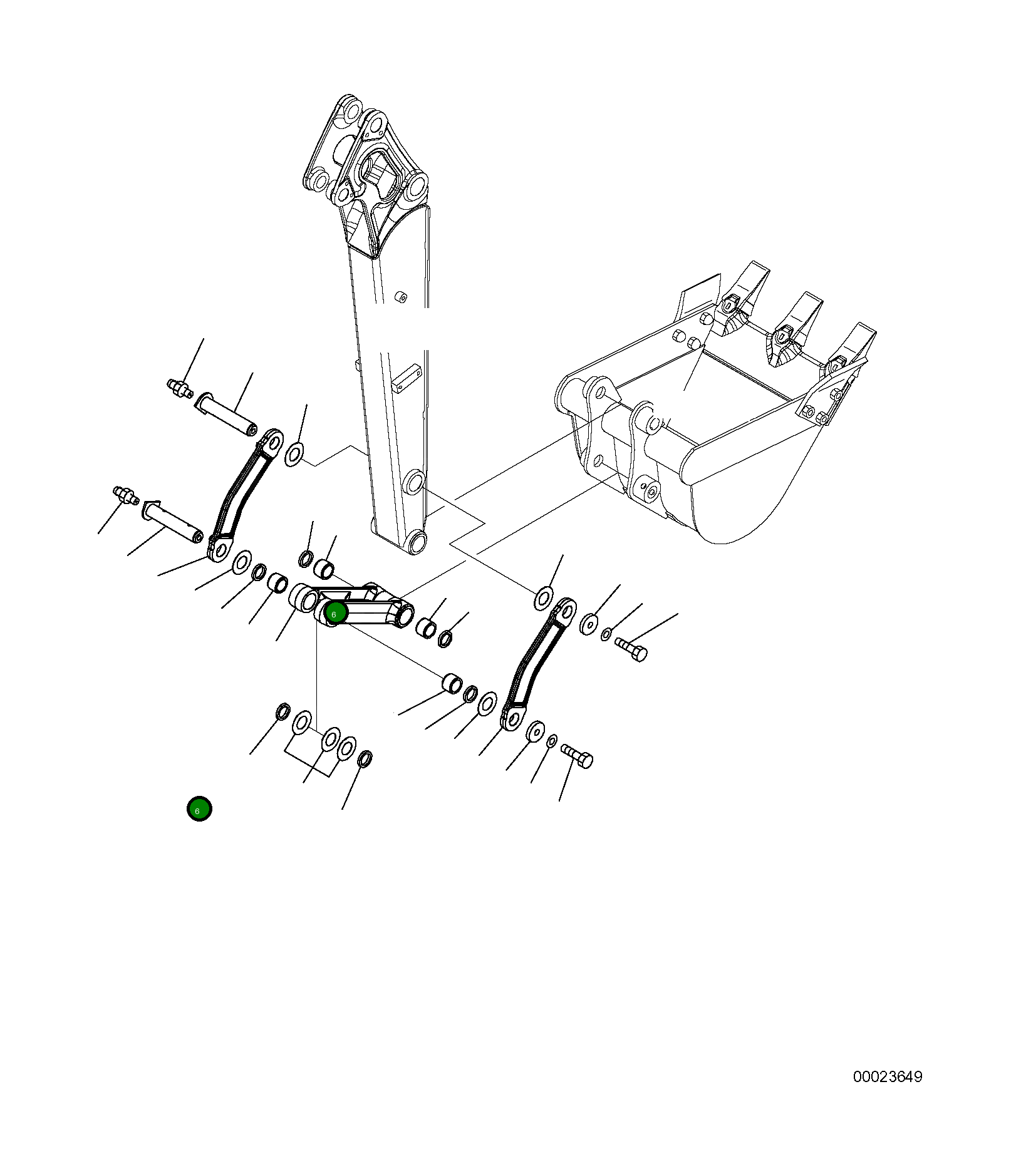 6

6

00023649