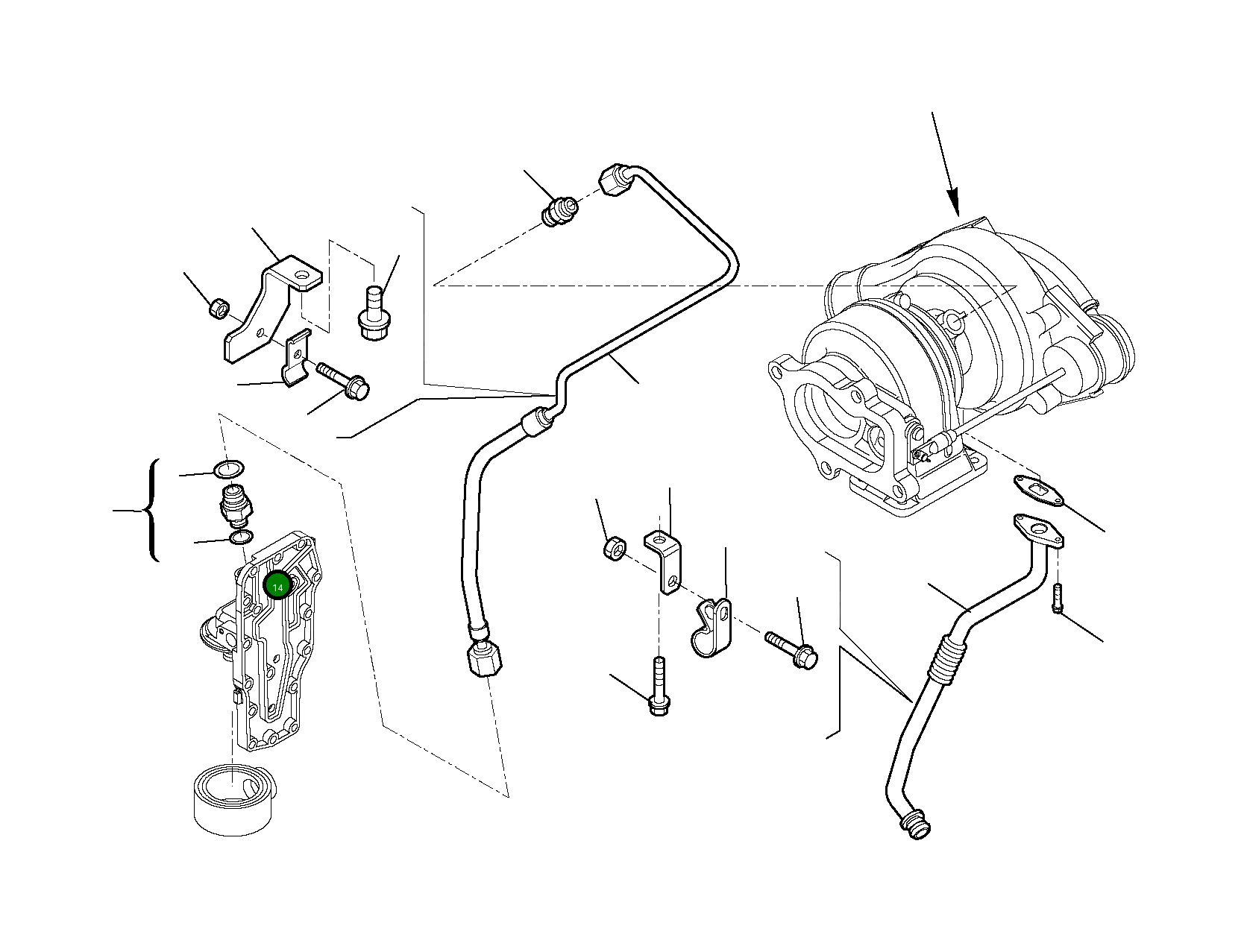 14