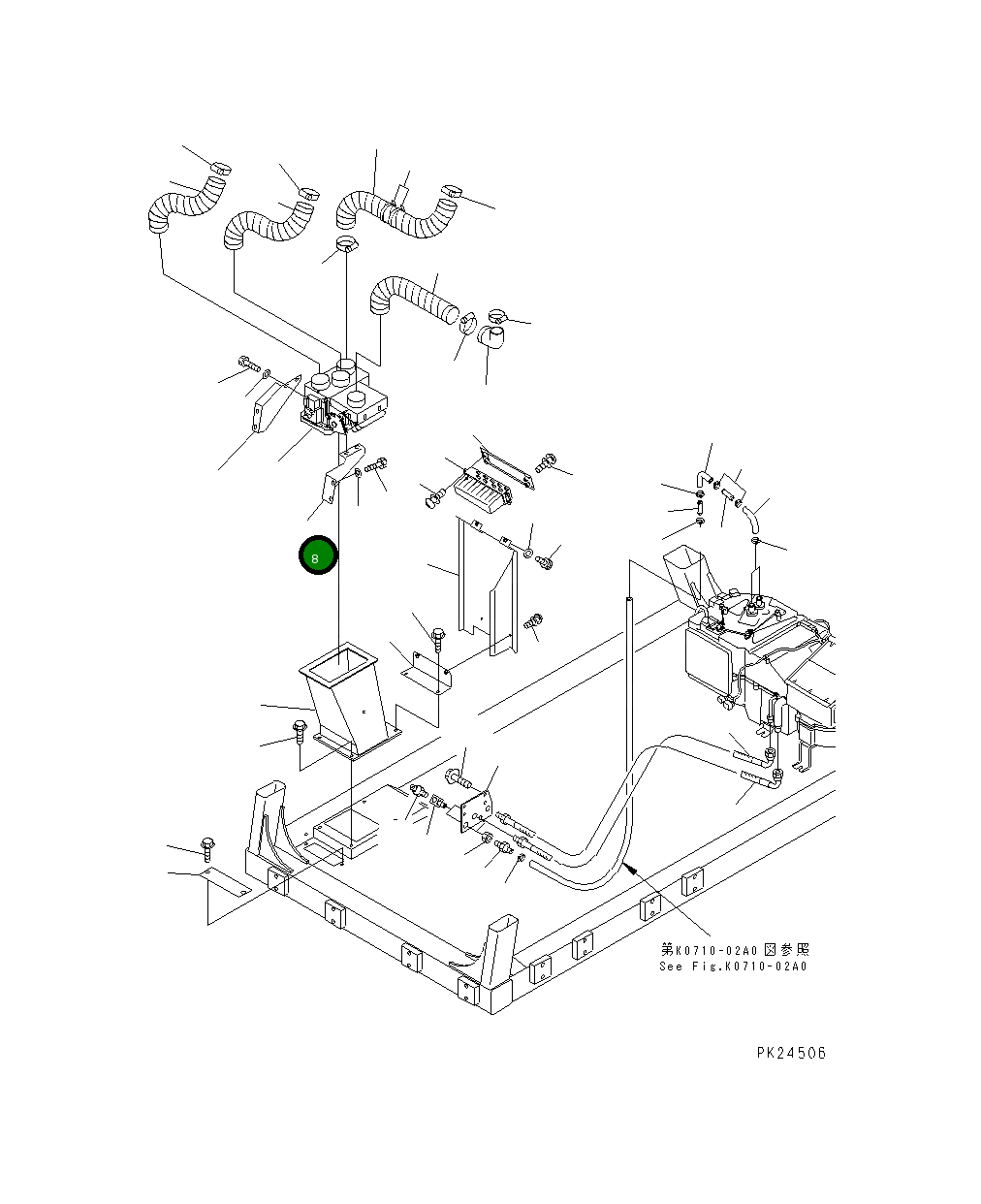 8

第K0710-02A0図参照
See Fig.K0710-02A0

PK24506