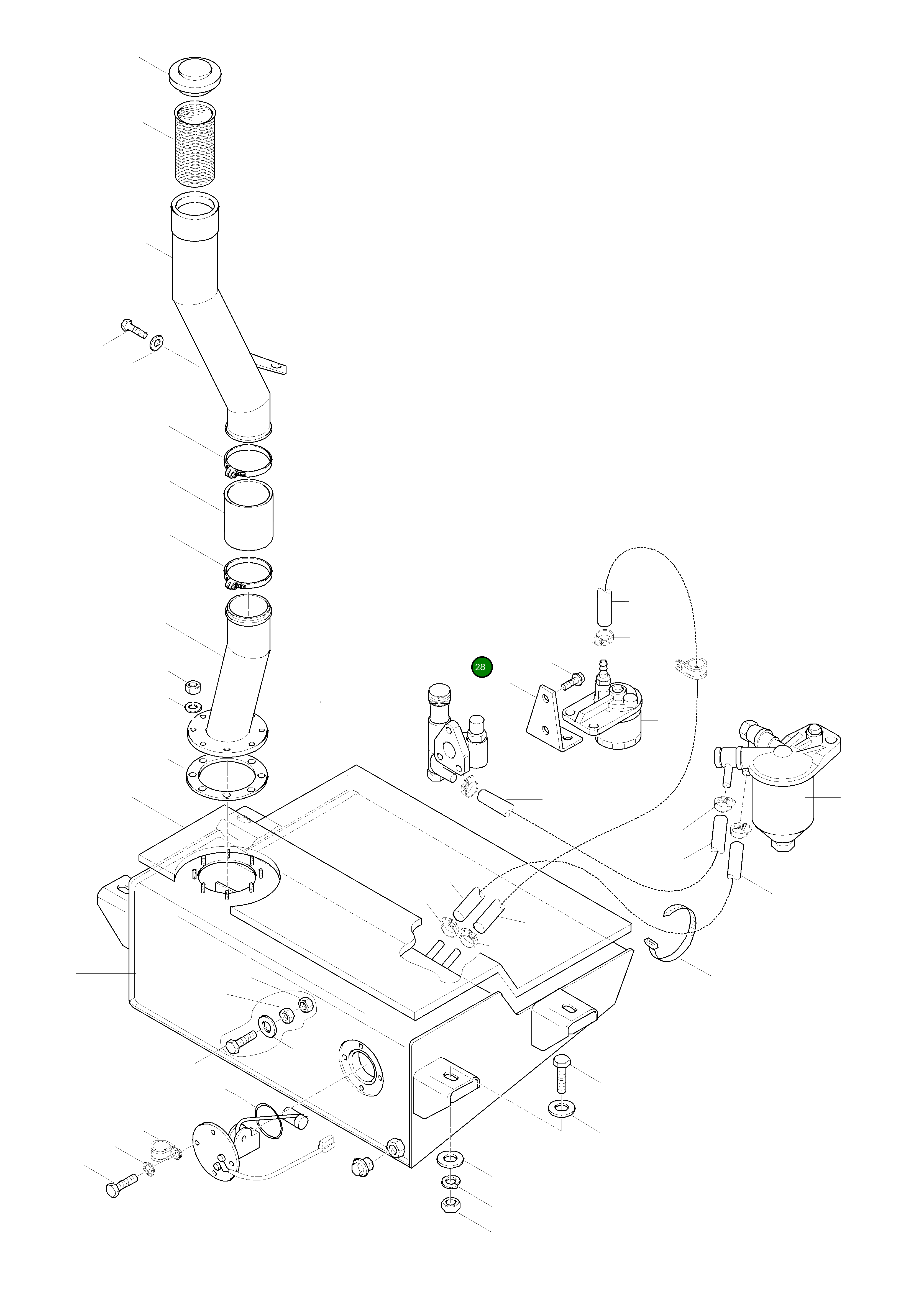 28