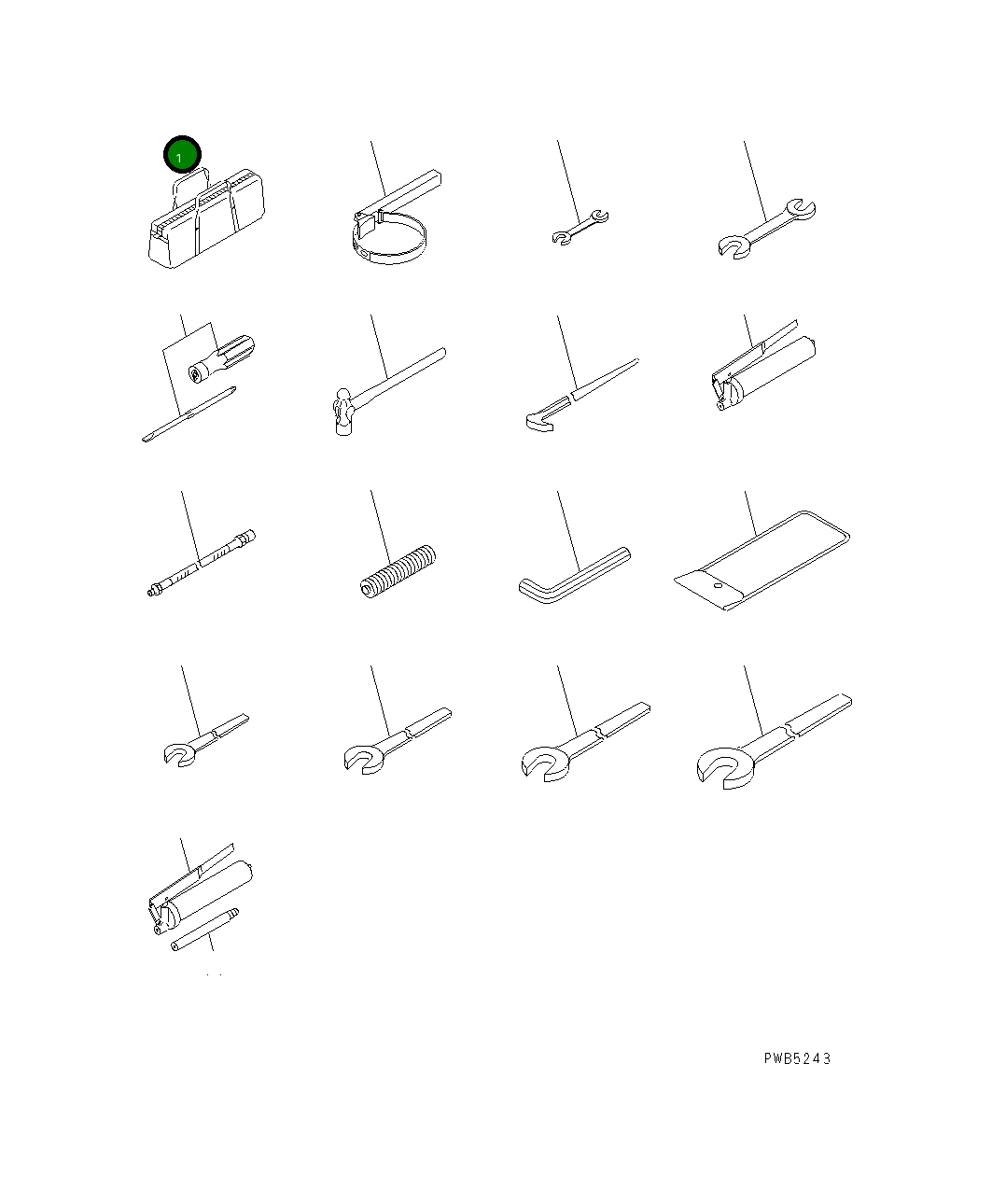 1

PWB5243