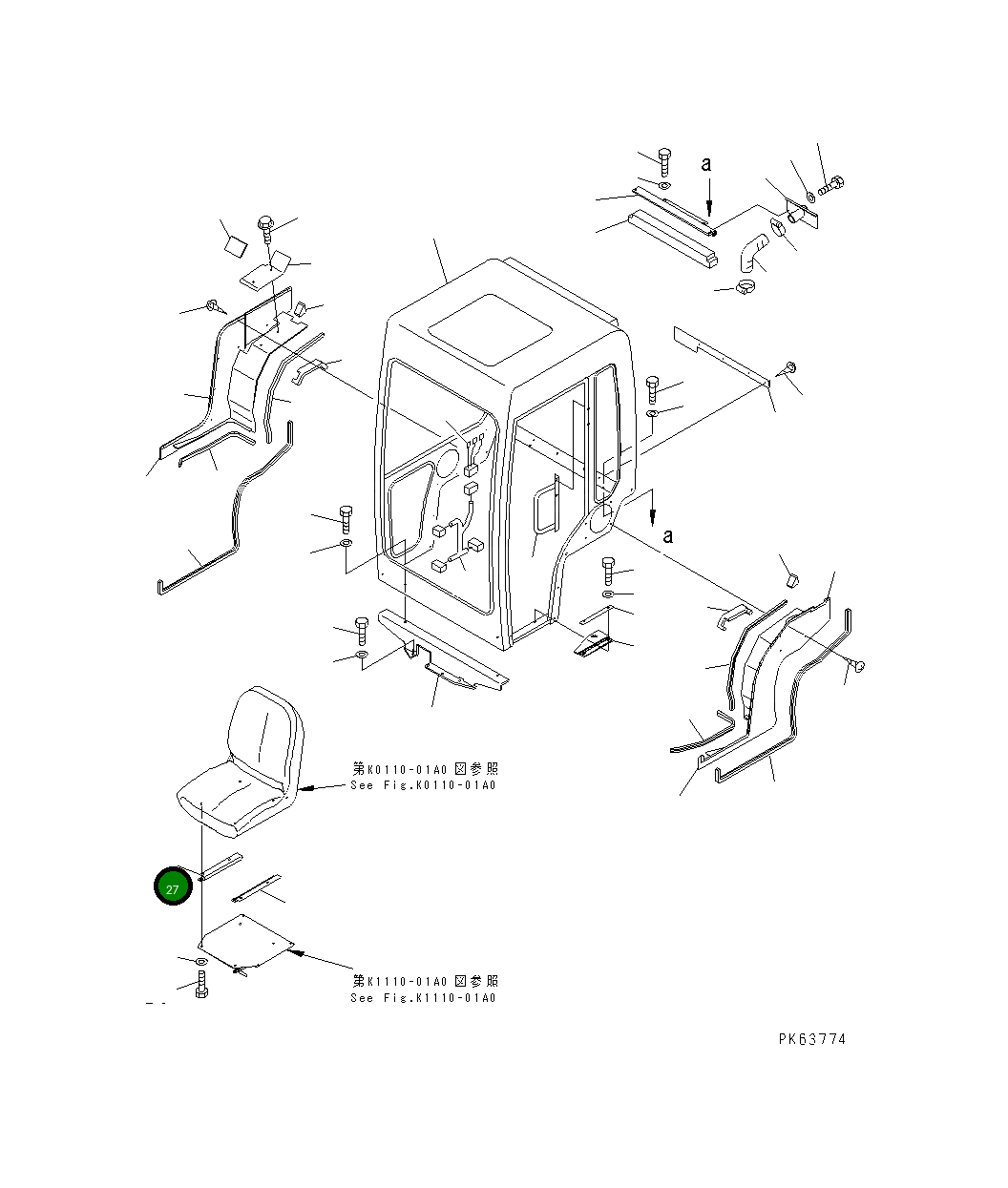 a

a

第K0110-01A0 図参照
See Fig.K0110-01A0

27

第K1110-01A0 図参照
See Fig.K1110-01A0

PK63774