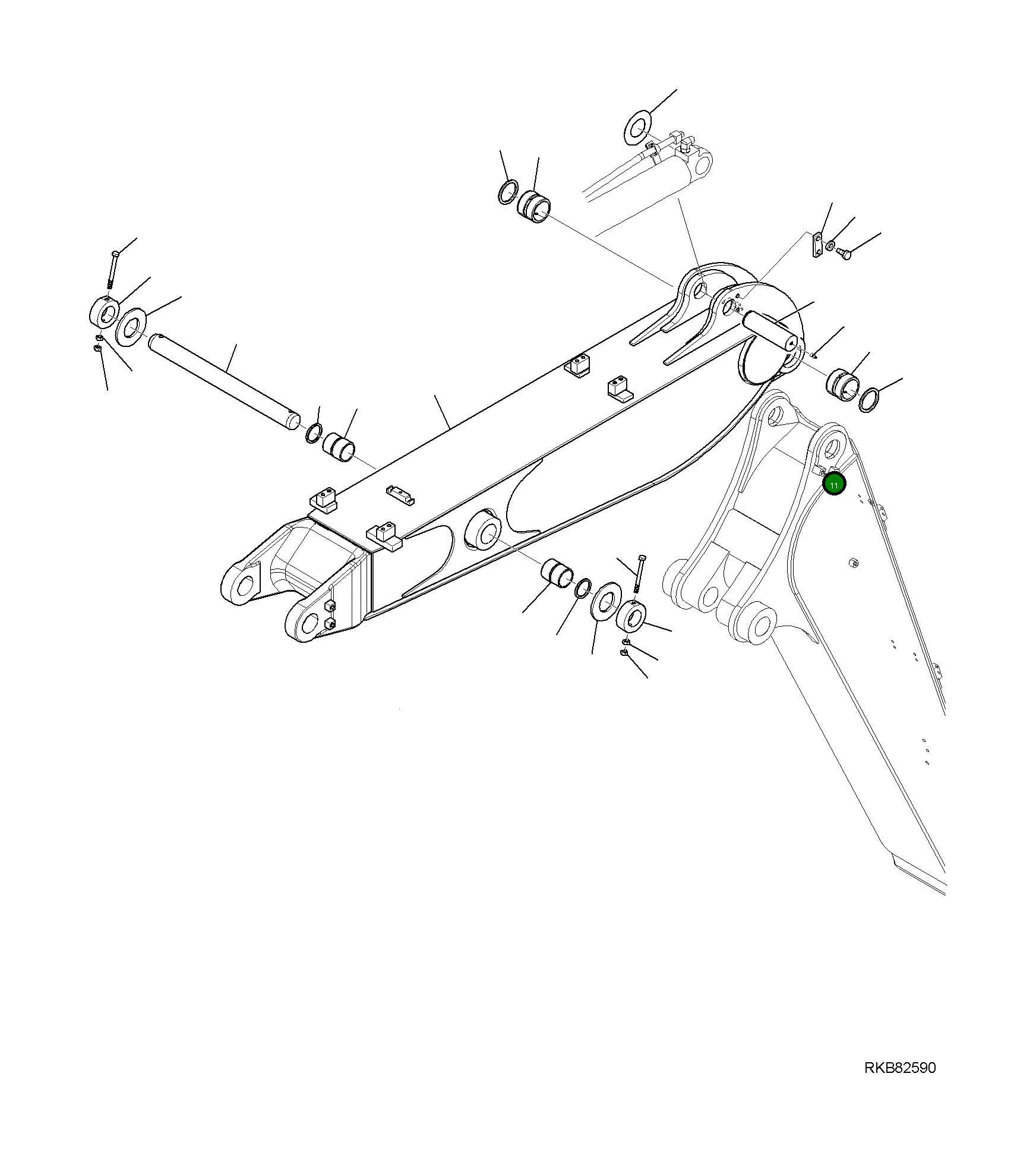 11

RKB82590