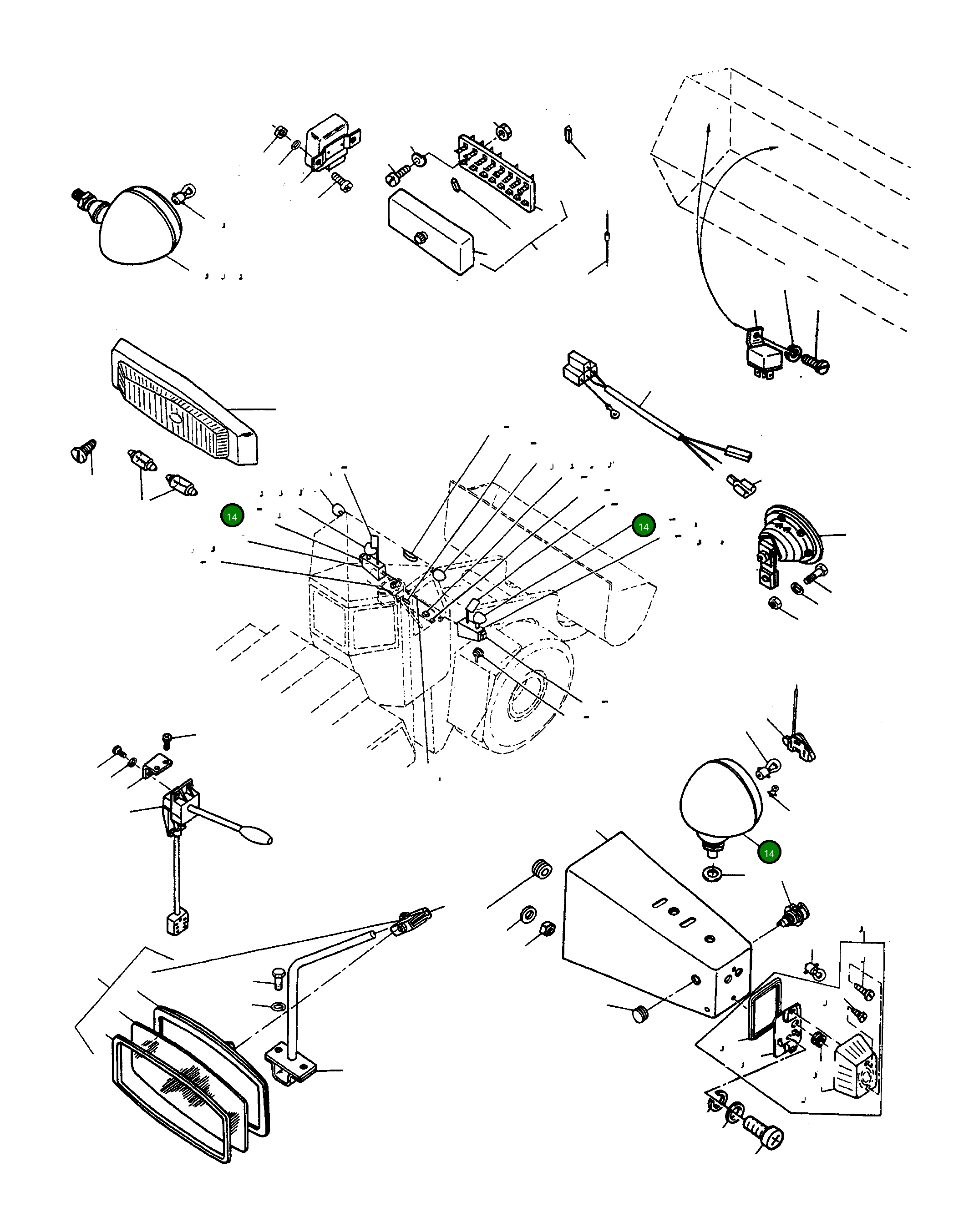 14

14

14