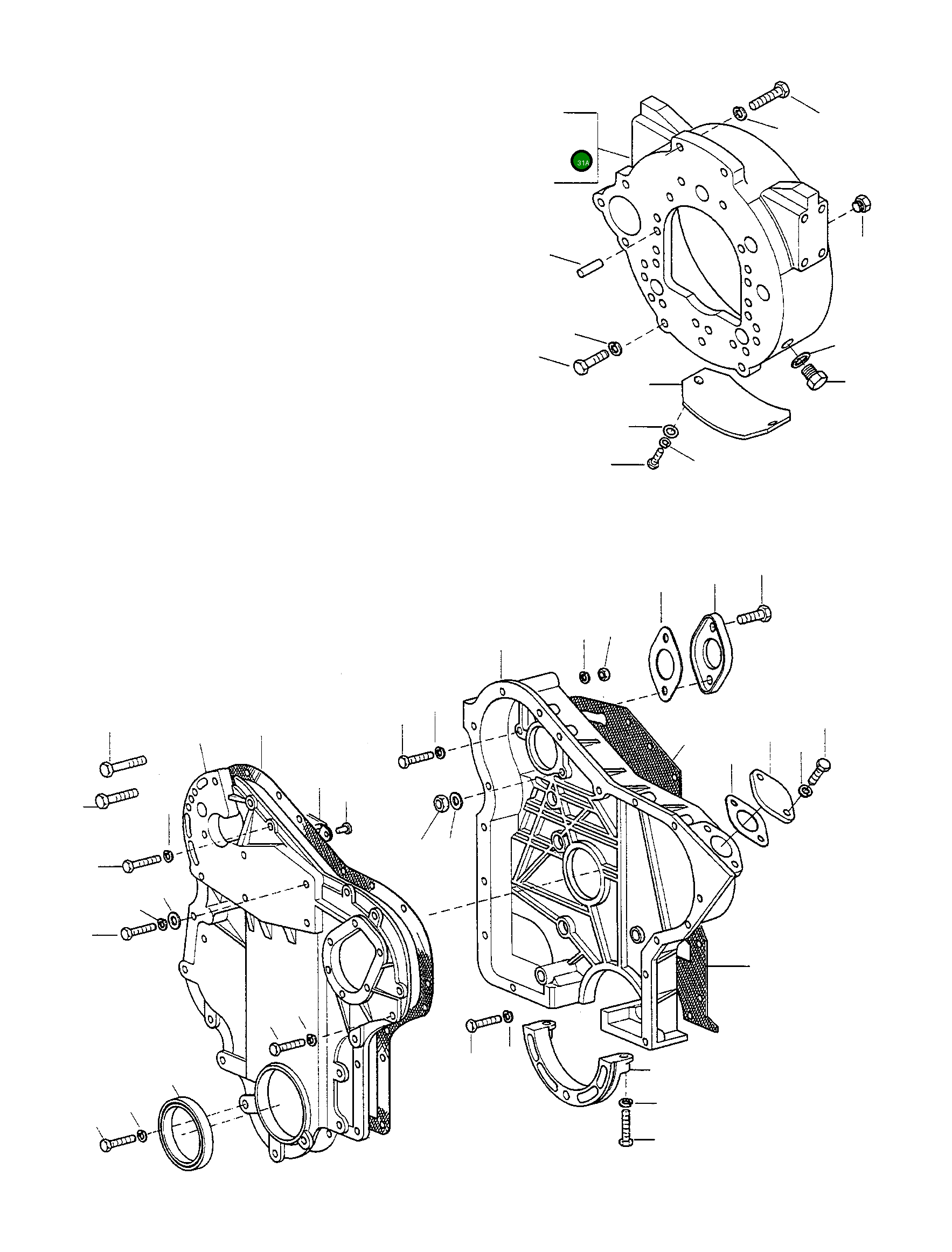 31A