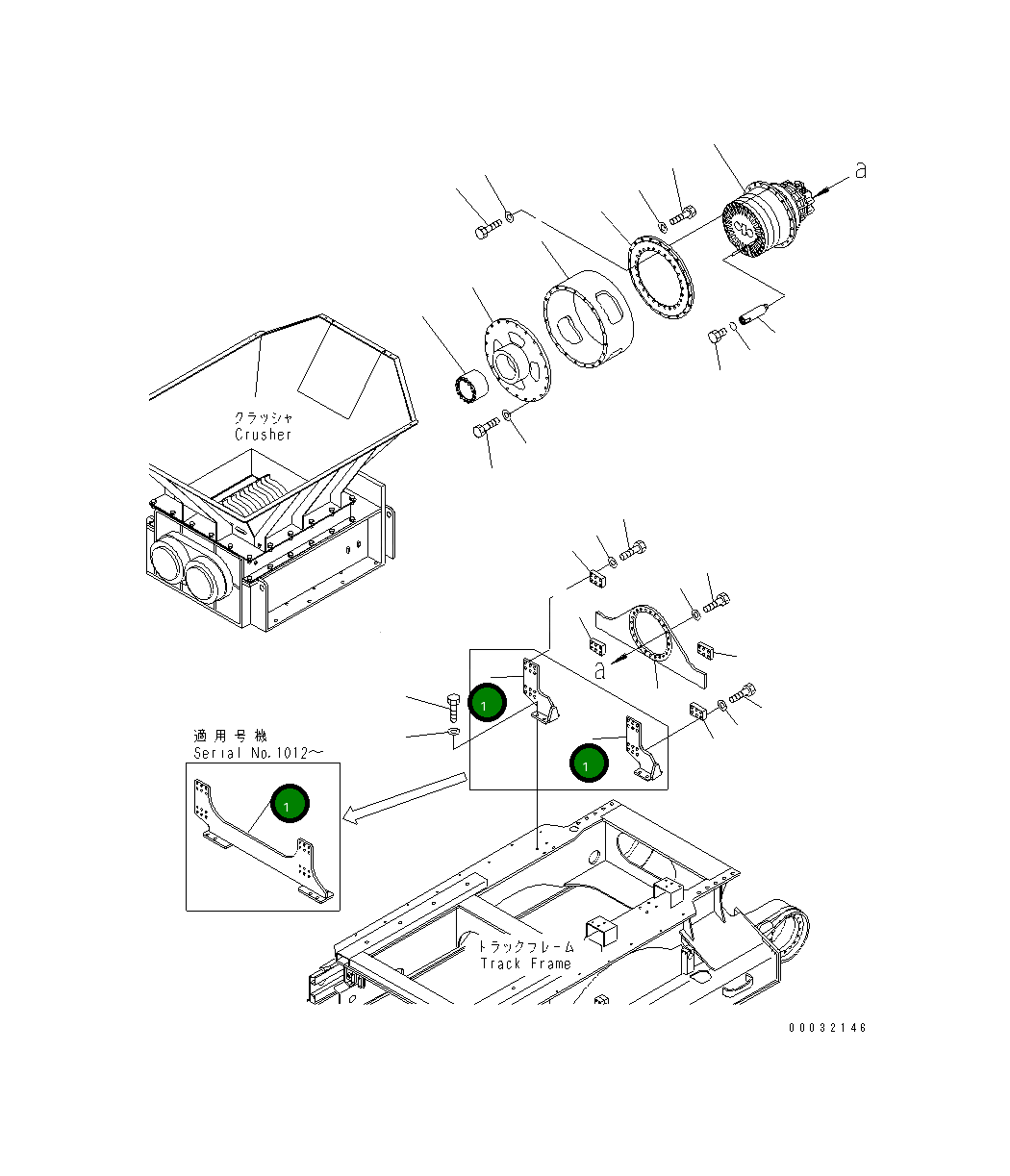 a

クラッシャ
Crusher

a

1

1

適用号機
Serial No.1012～

1

トラックフレーム
Track Frame

00032146