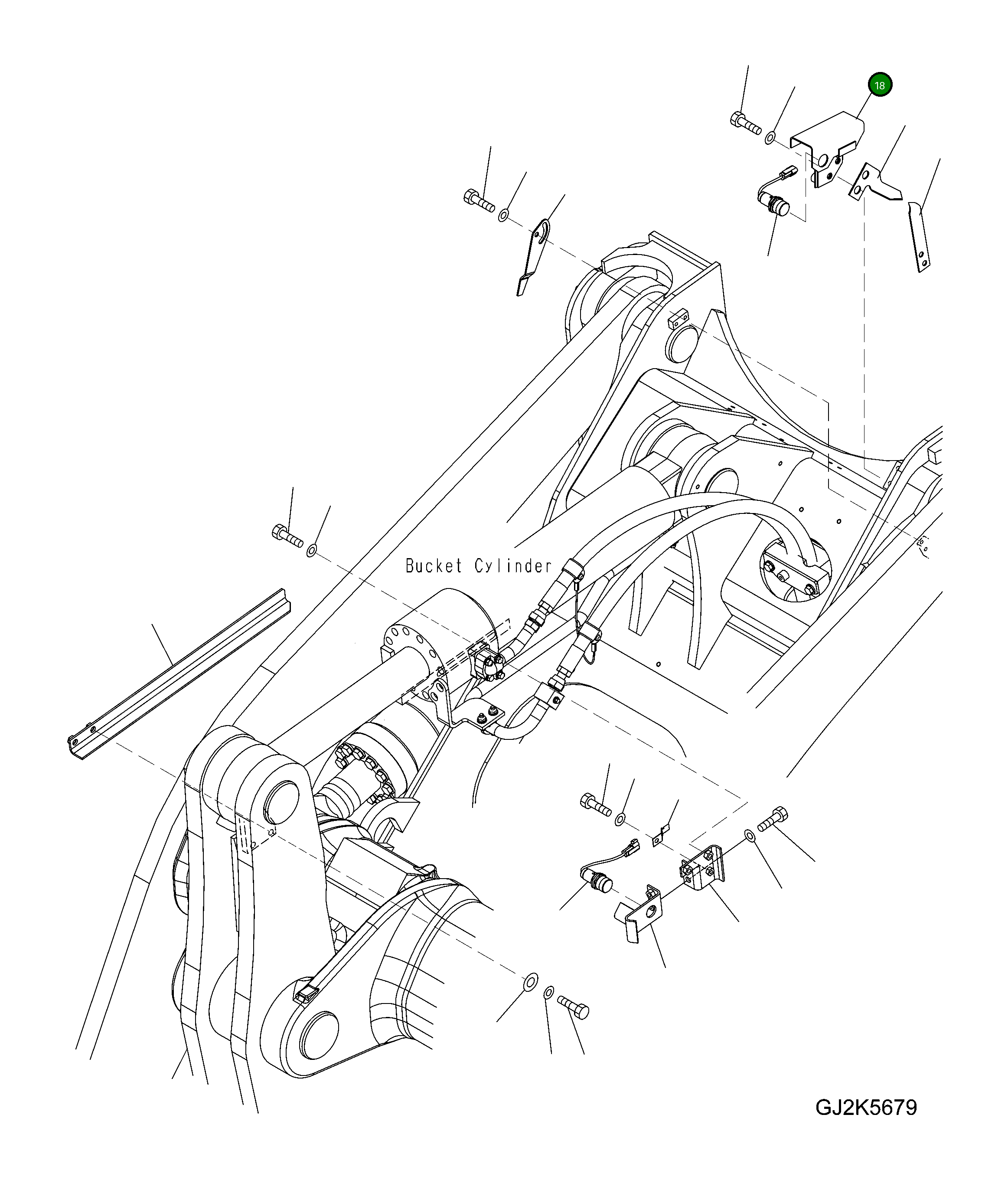 18

Bucket Cylinder

GJ2K5679