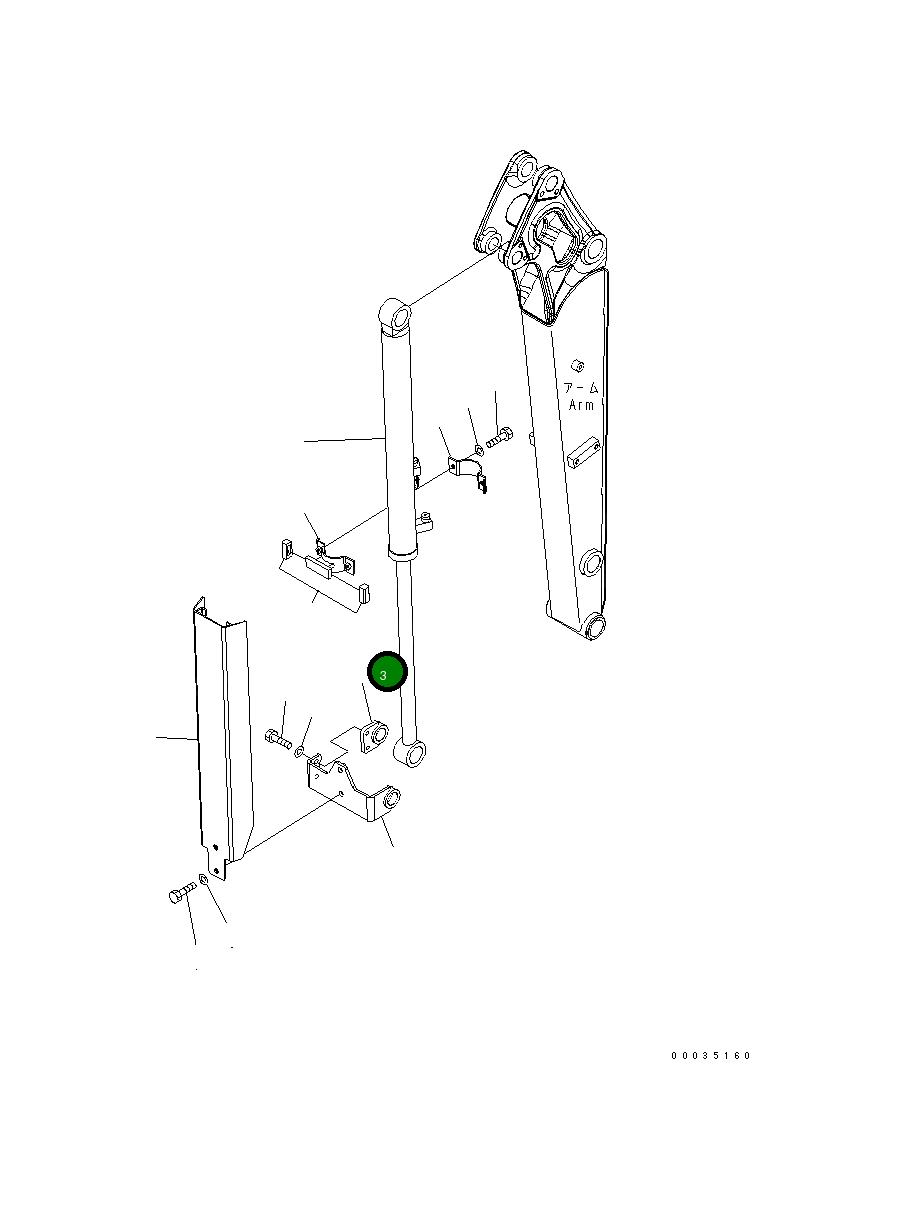 アーム
Arm

3

00035160