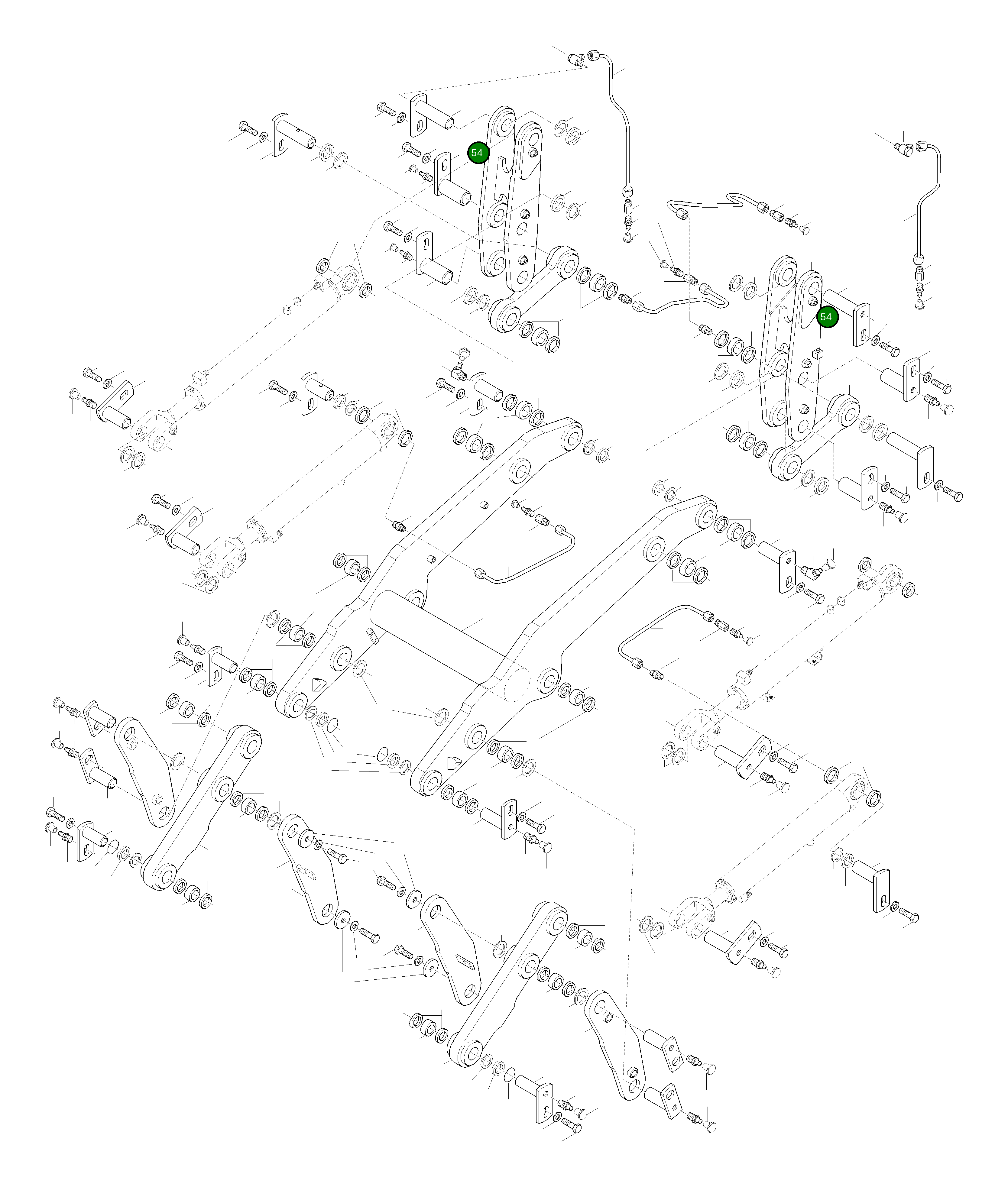 54

54