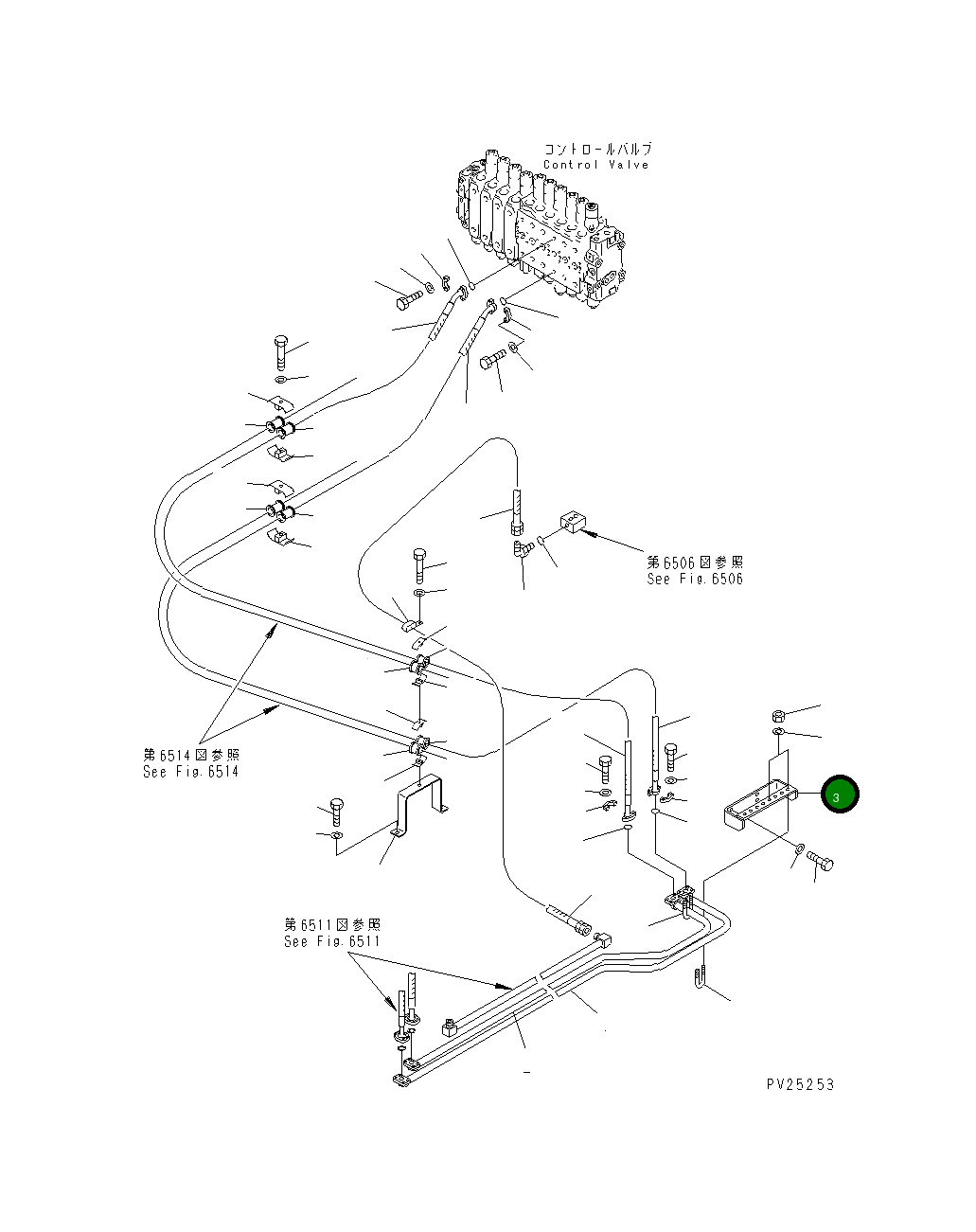 コントロールバルブ
Control Valve

第6506図参照
See Fig.6506

第6514図参照
See Fig.6514

3

第6511図参照
See Fig.6511

PV25253