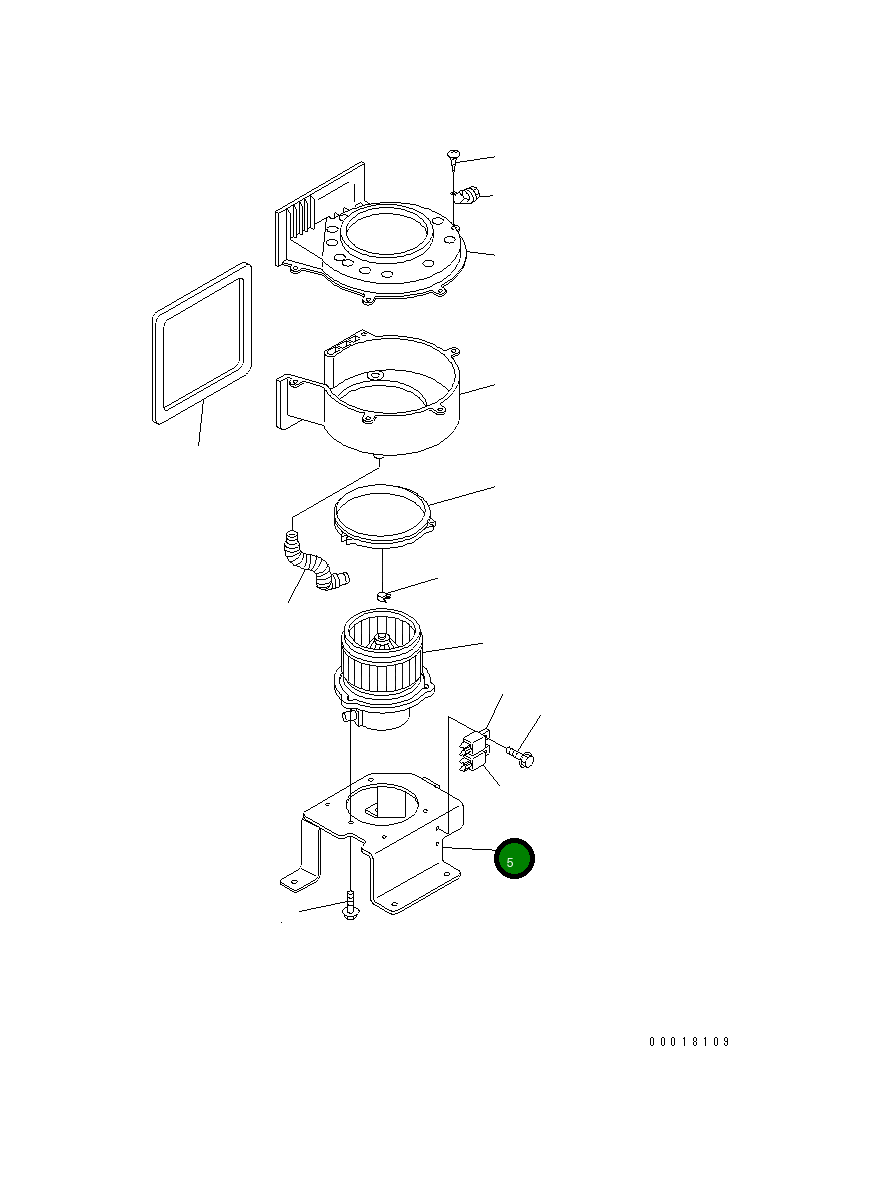 5

00018109