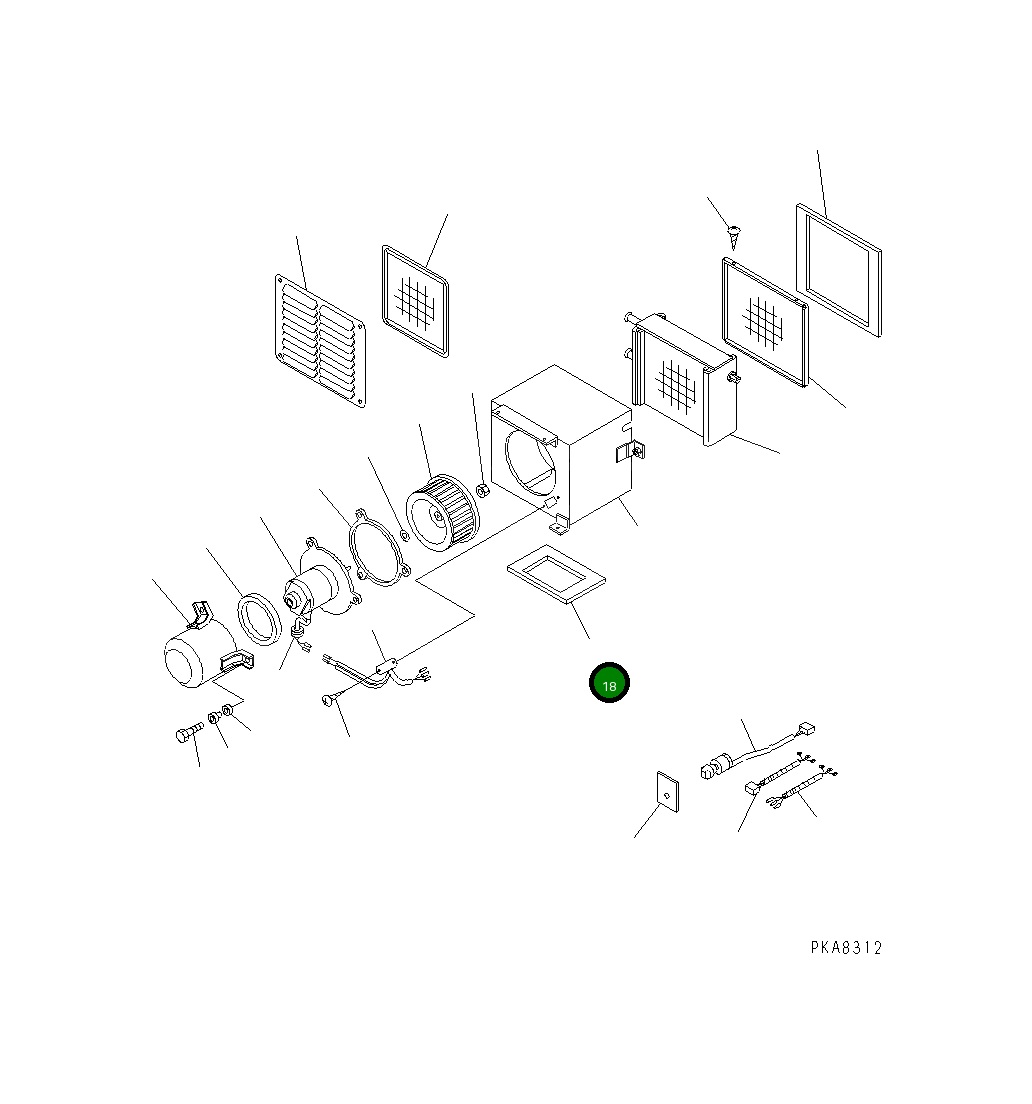 18

PKA8312