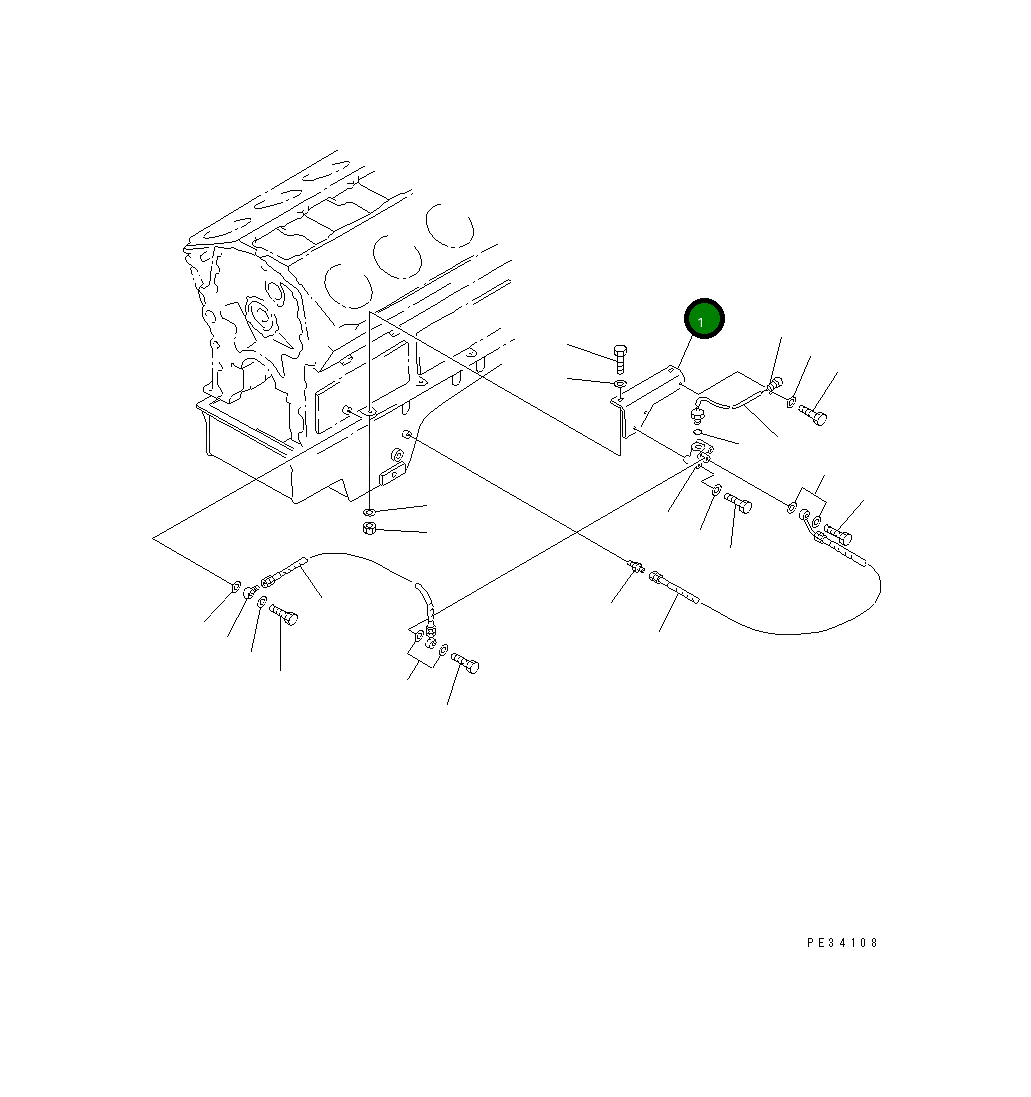 1

PE34108