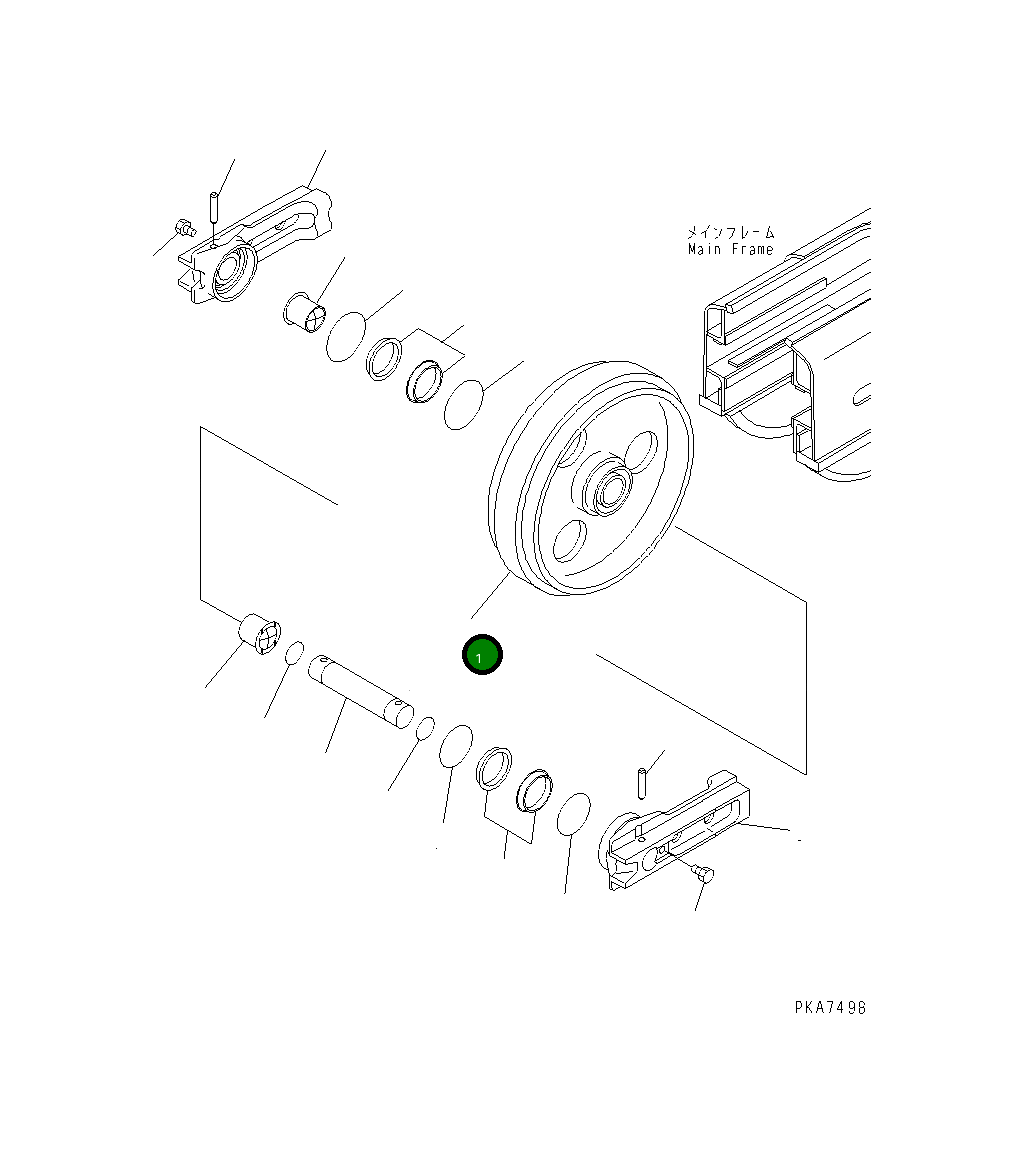 メインフレーム
Main Frame

1

PKA7496