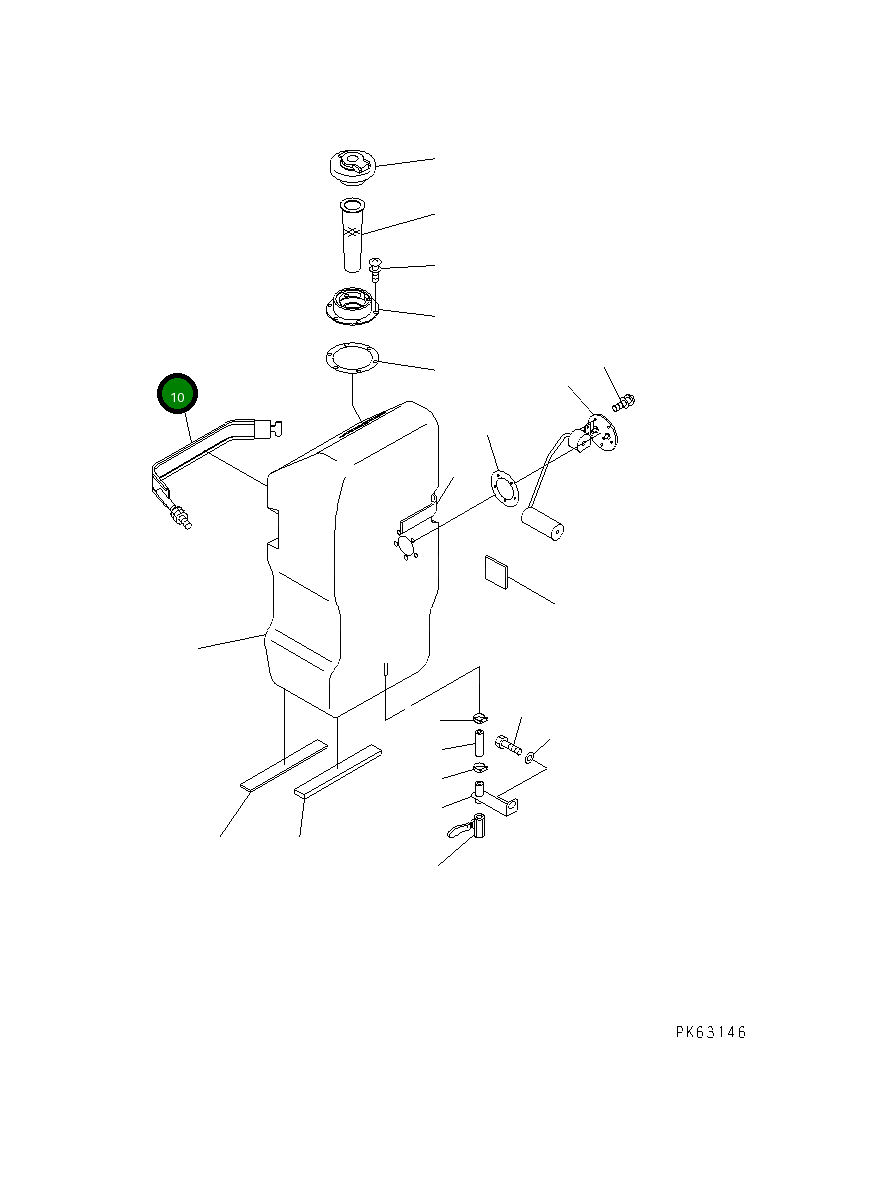 10

PK63146