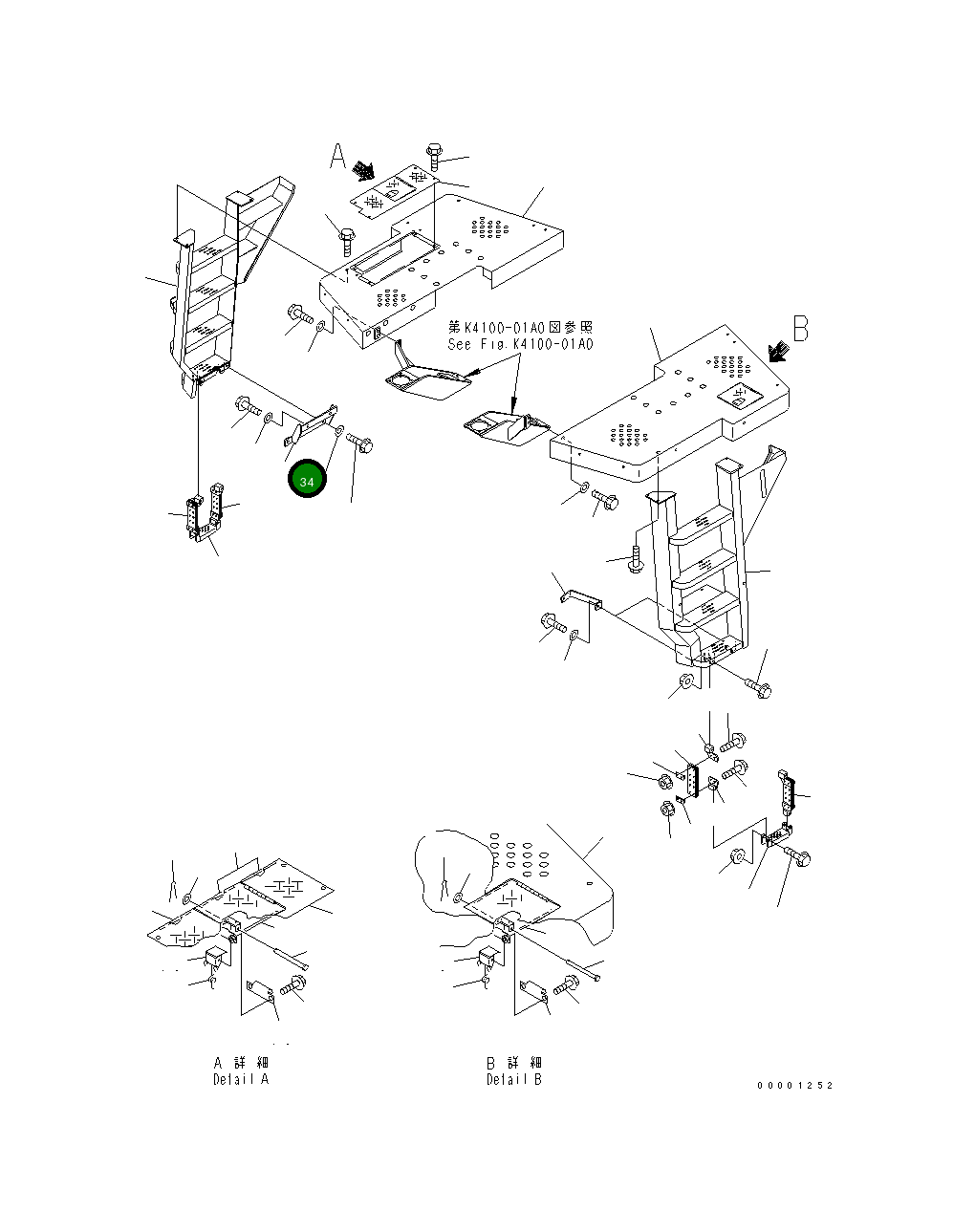 A

第K4100-01A0図参照
See Fig.K4100-01A0

B

34

A 詳 細
Detail A

B 詳 細
Detail B

00001252