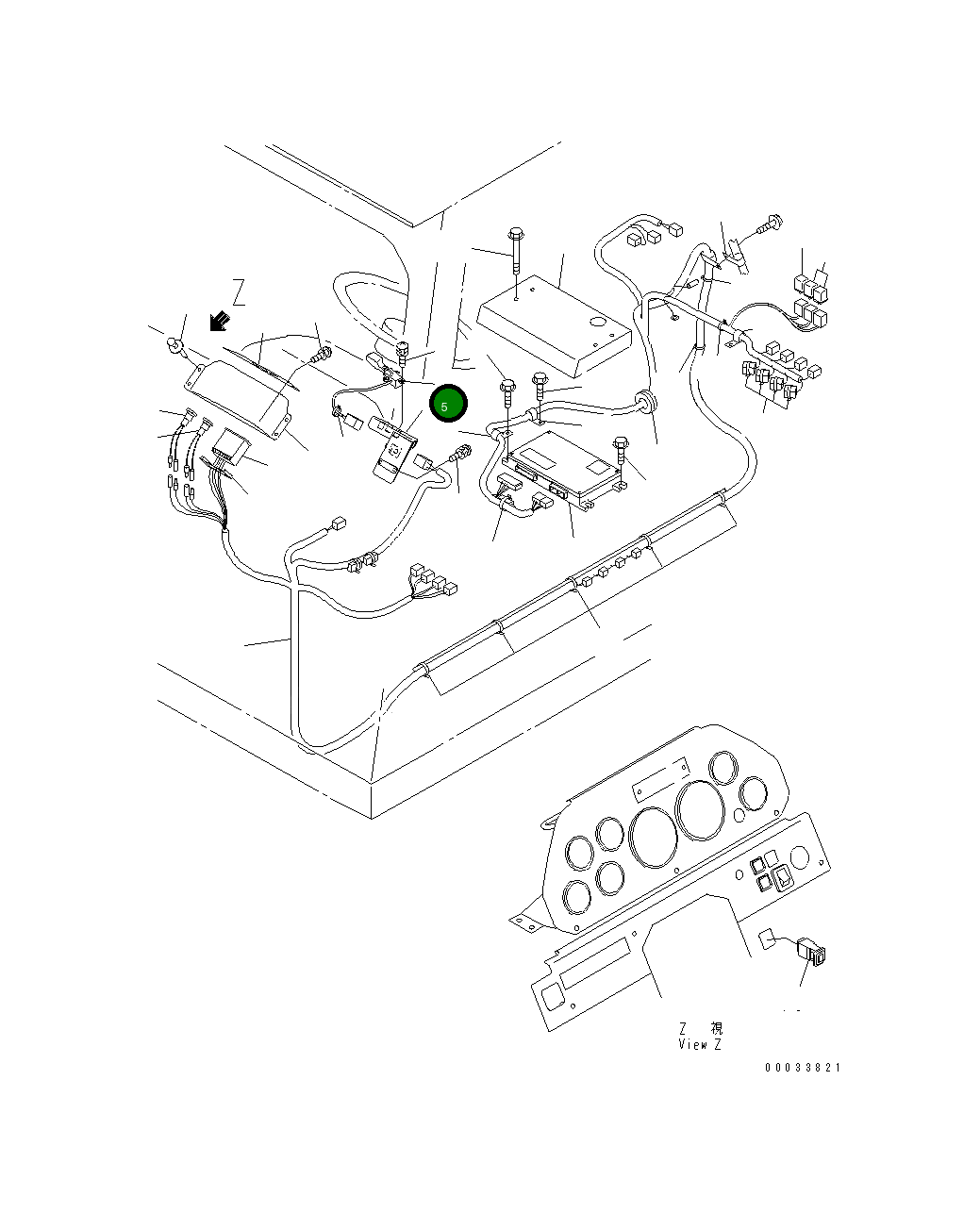 Z

5

Z 視
View Z

00033821