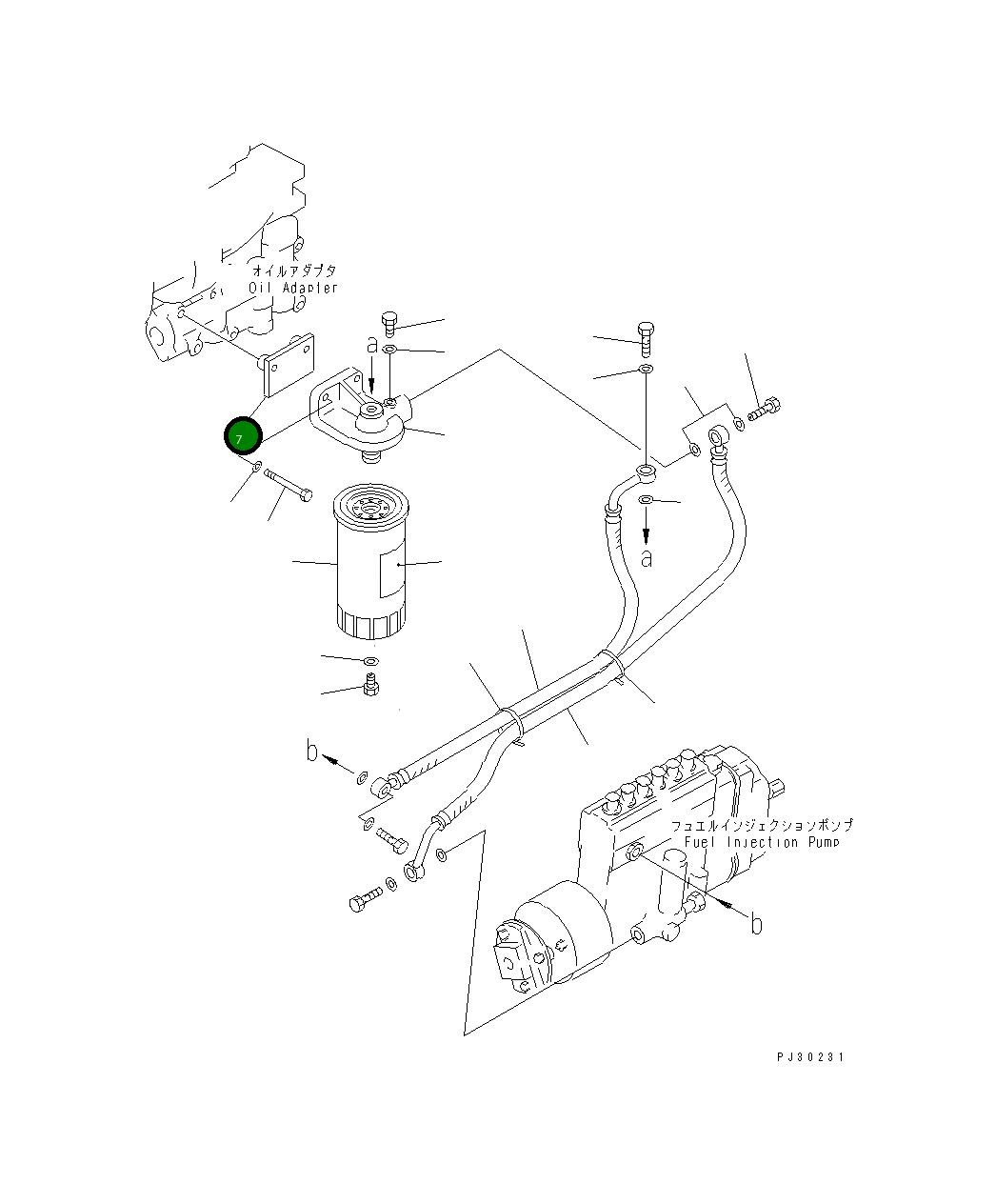 オイルアダプタ
Oil Adapter

a

7

a

b

フュエルインジェクションポンプ
Fuel Injection Pump

b

PJ30231