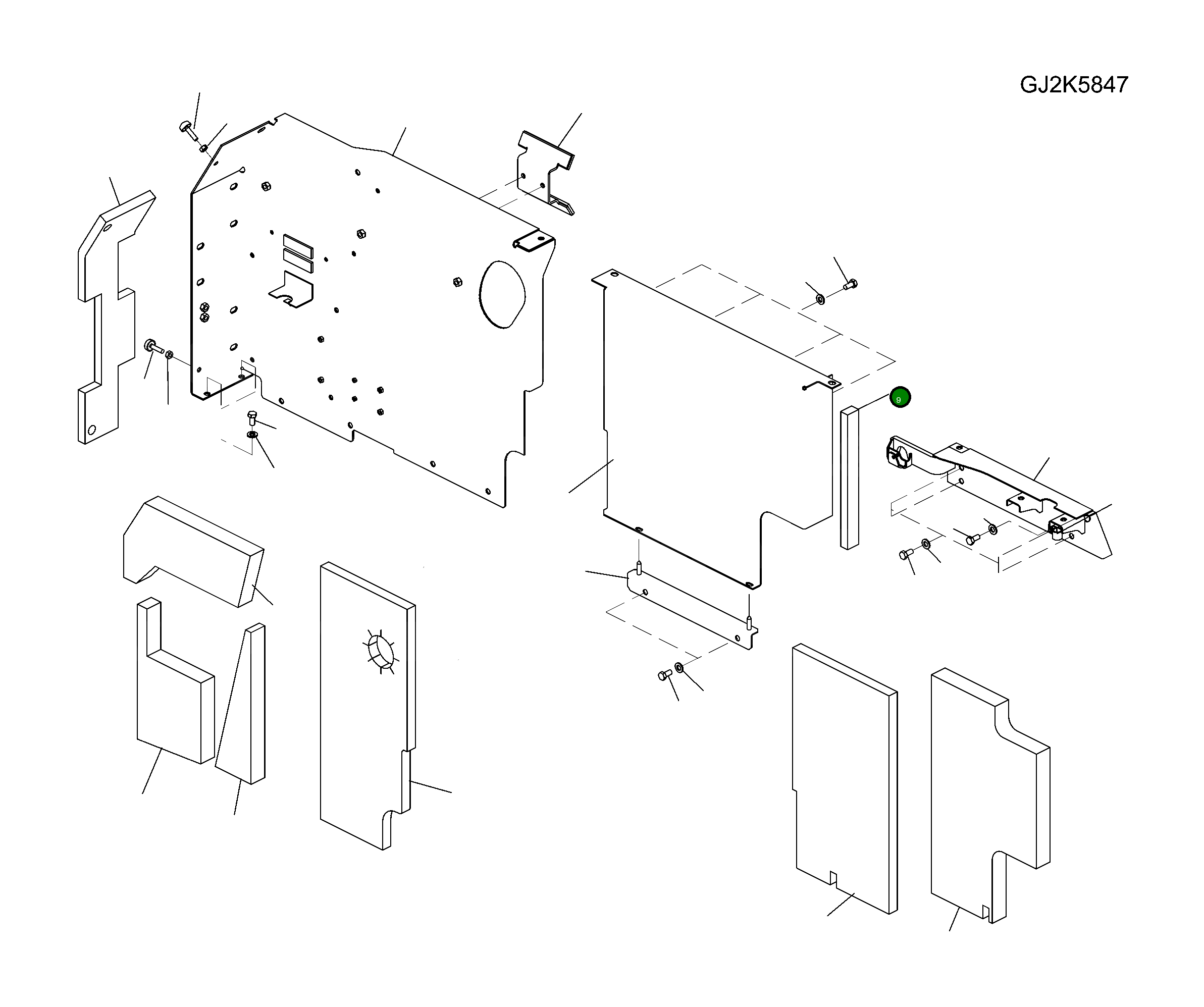 GJ2K5847

9