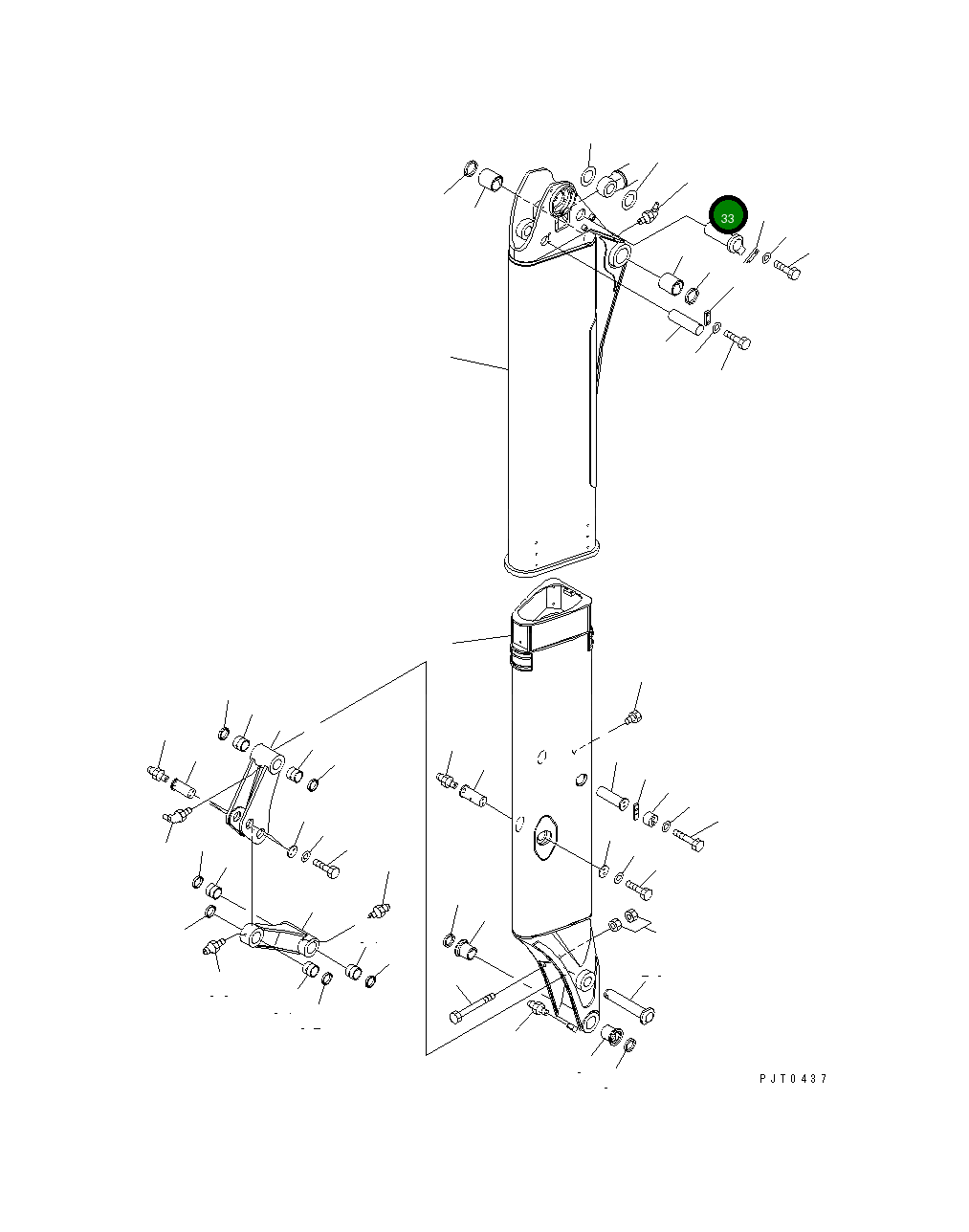 33

PJT0437