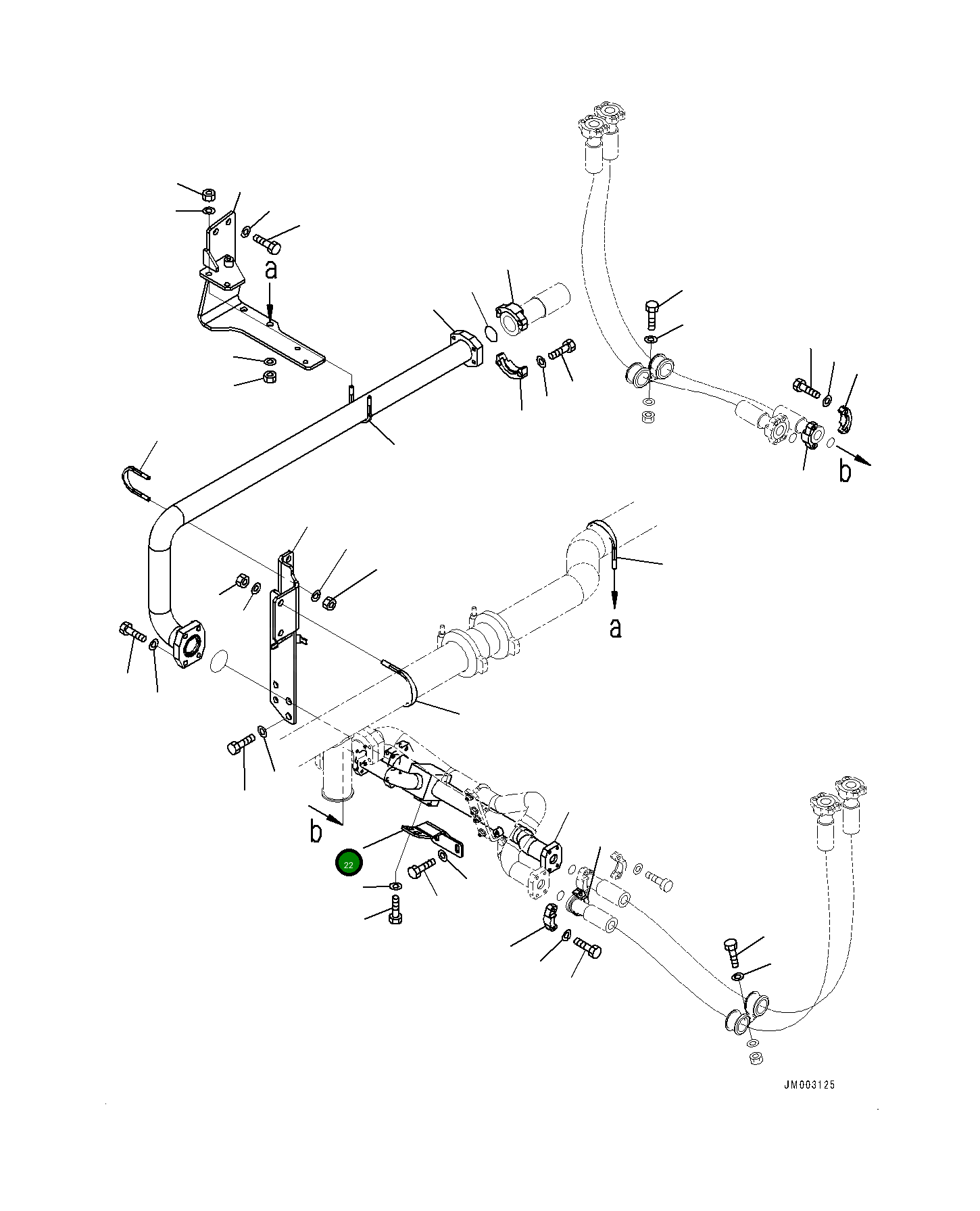 a

b

a

b

22

JM003125