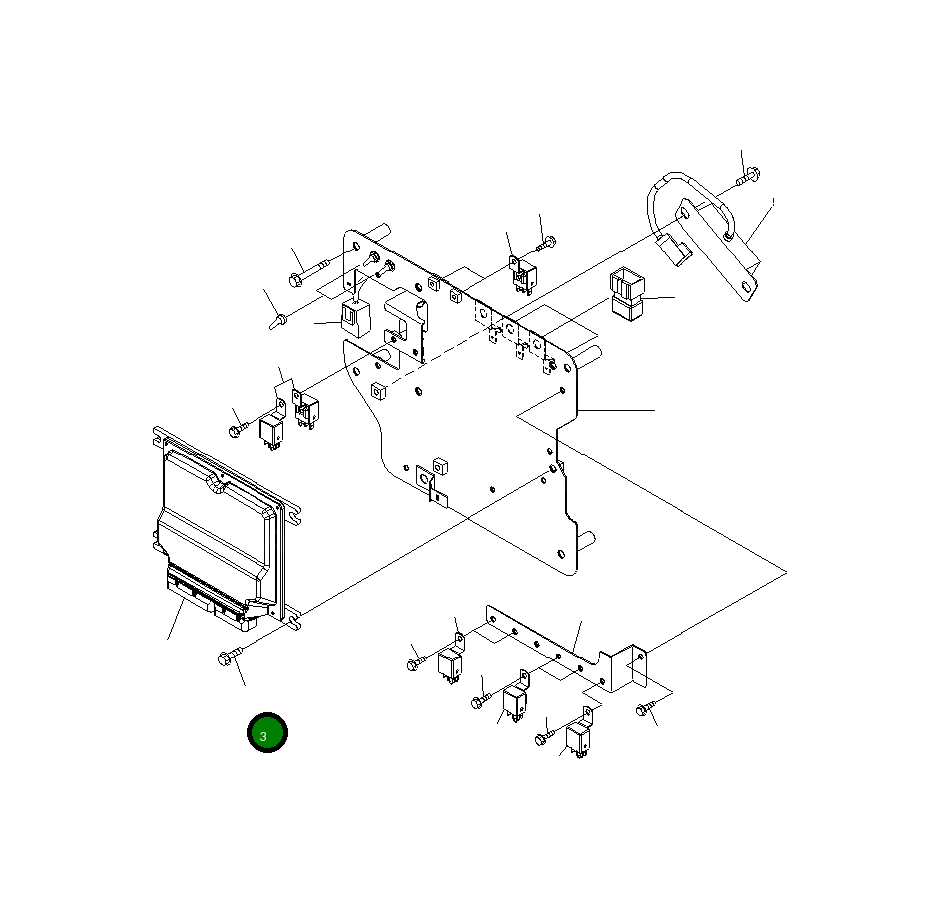 3