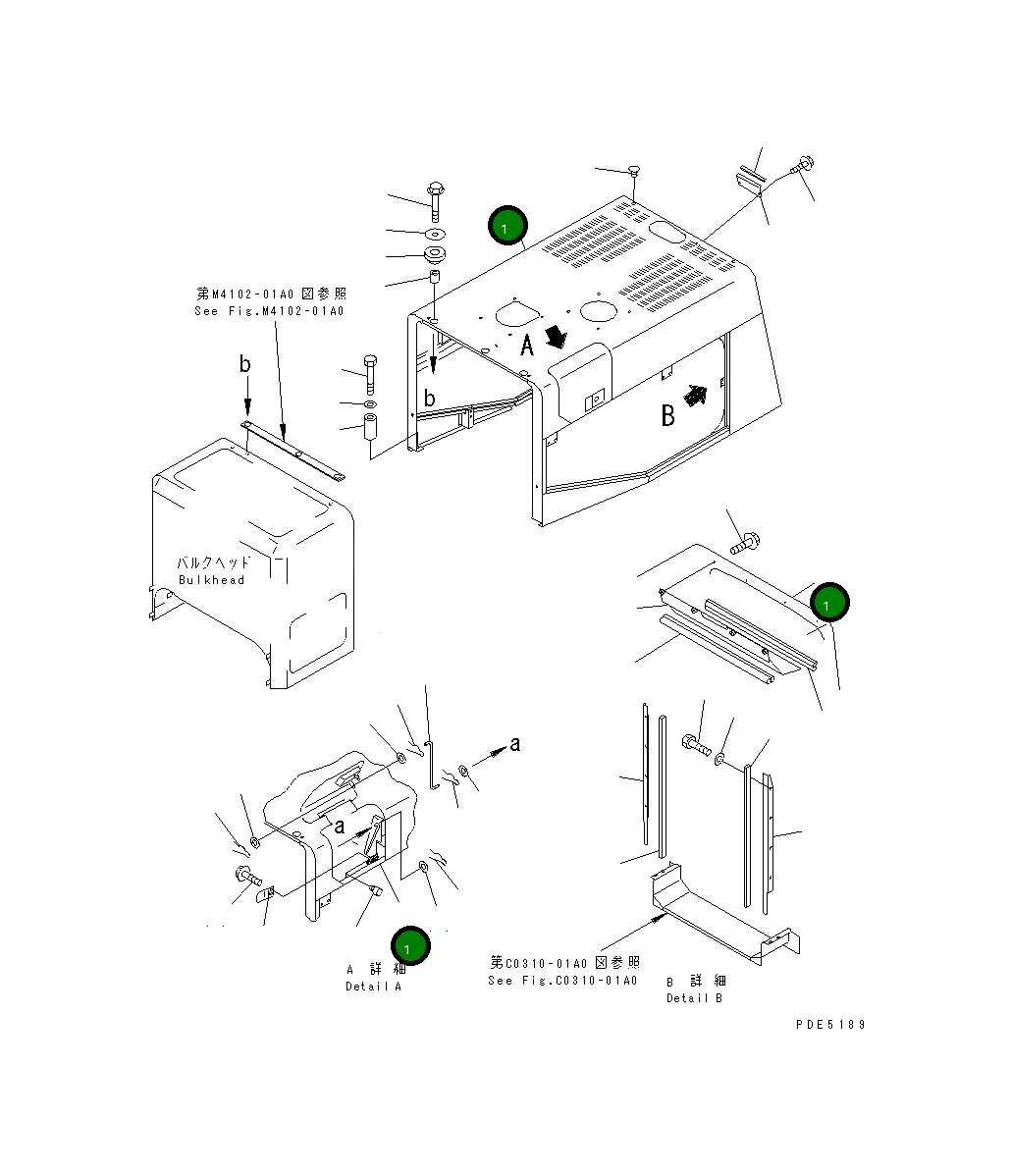 1

第M4102-01A0 図参照
See Fig.M4102-01A0

b

b

A

B

バルクヘッド
Bulkhead

1

a

a

1

A 詳 細
Detail A

第C0310-01A0 図参照
See Fig.C0310-01A0

B 詳 細
Detail B

PDE5189