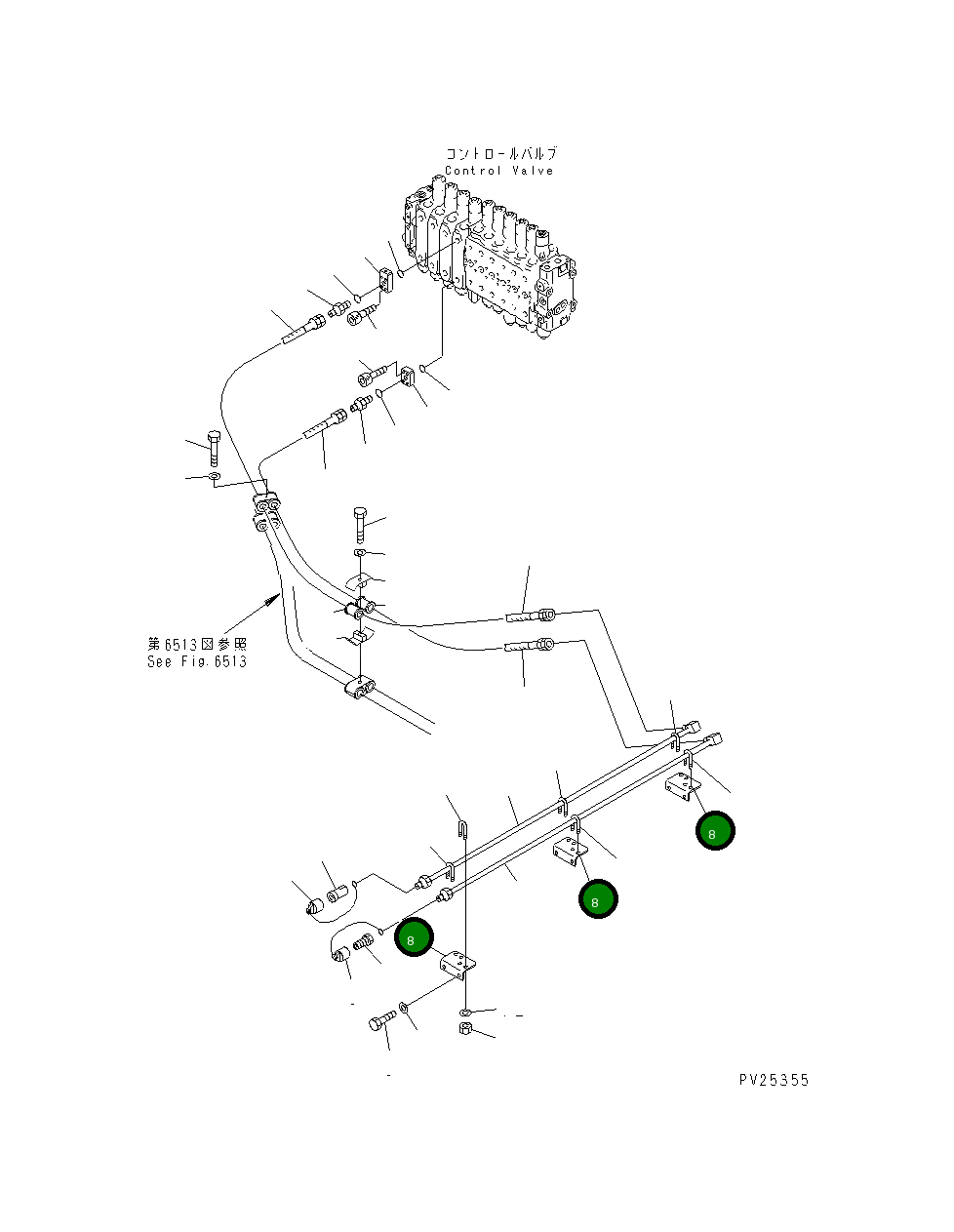 コントロールバルブ
Control Valve

第6513図参照
See Fig.6513

8

8

8

PV25355