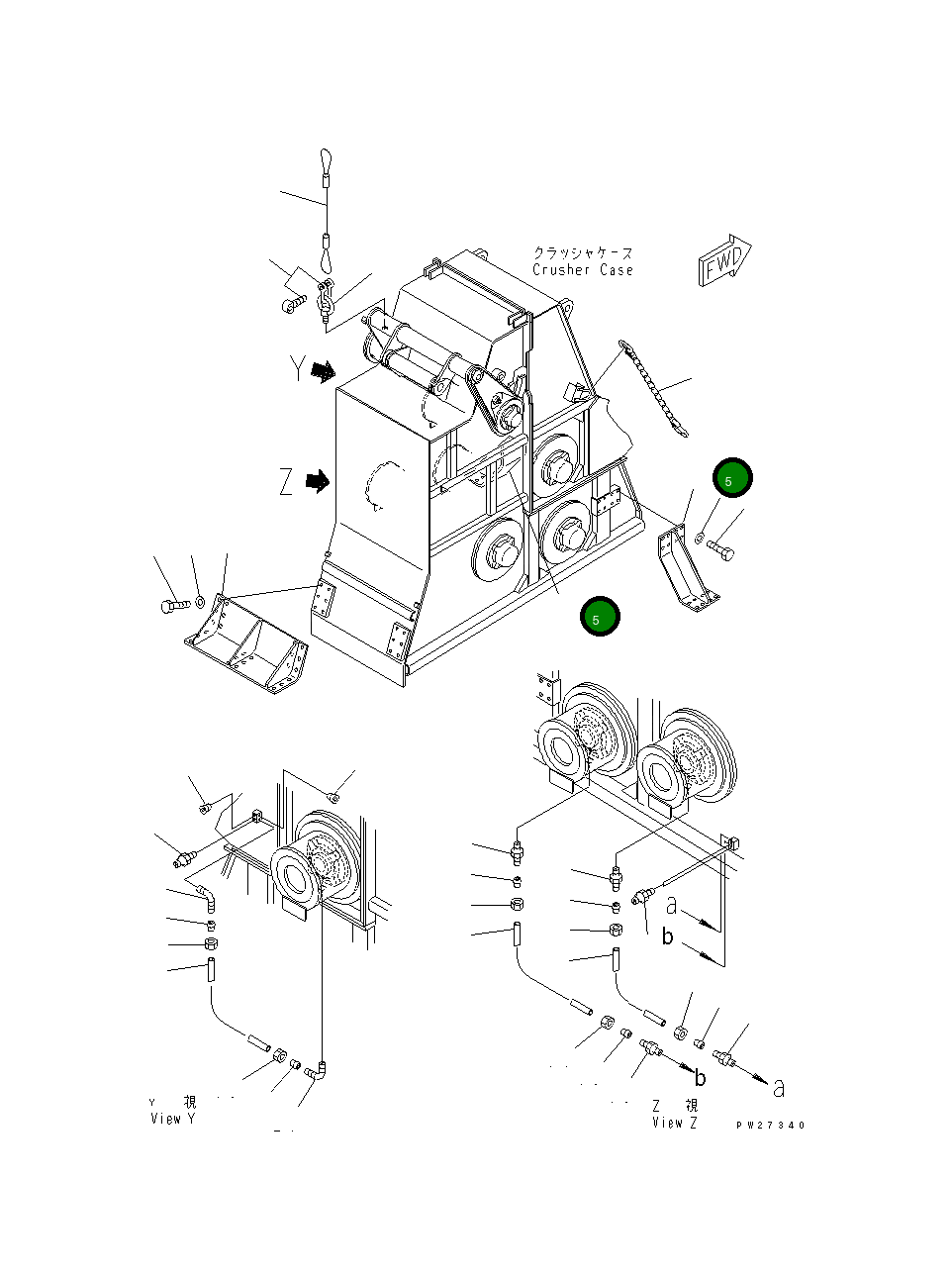 クラッシャケース
Crusher Case

FWD

Y

Z

5

5

a

b

b

a

Y 視
View Y

Z 視
View Z

PW27340