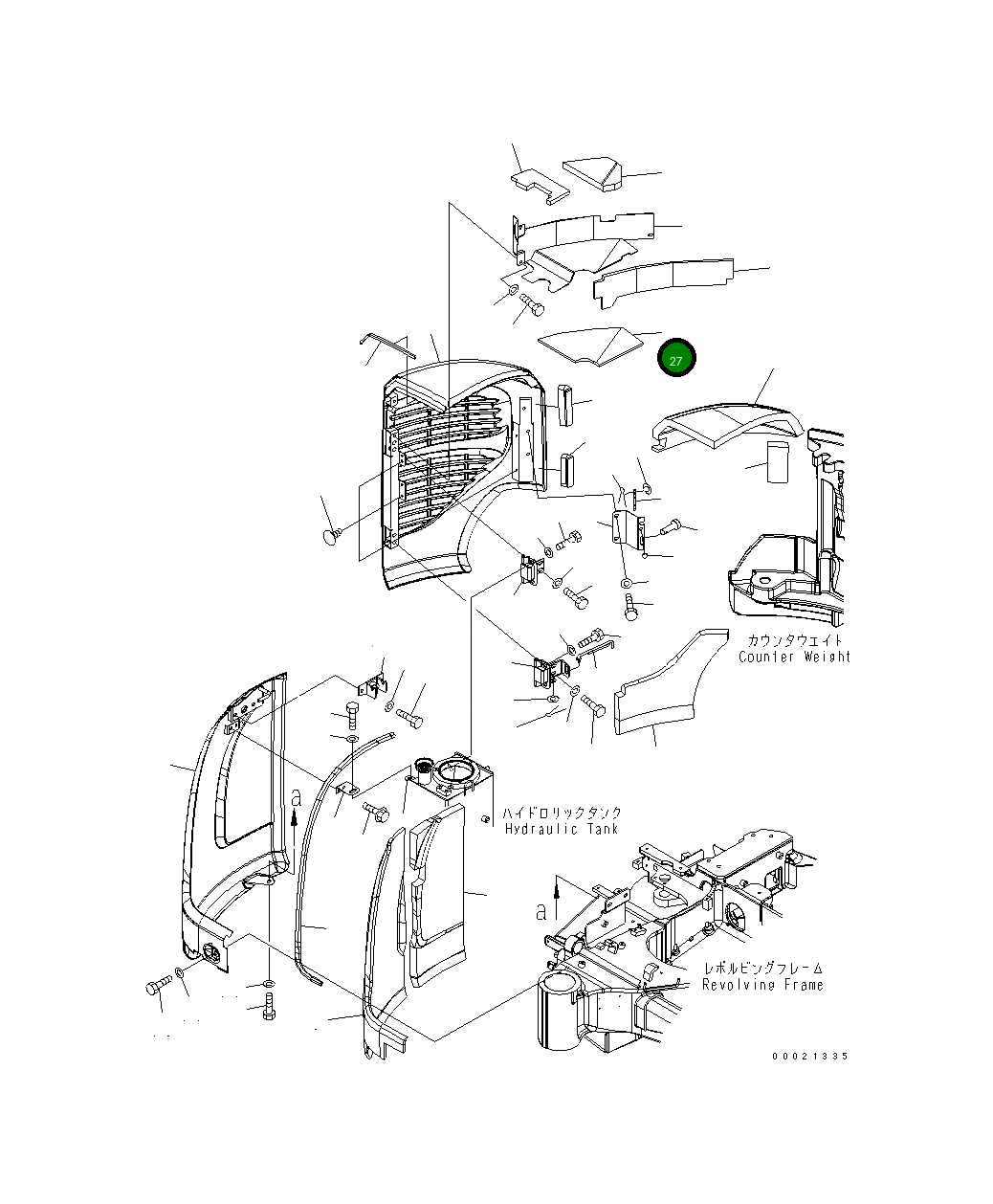 27

カウンタウェイト
Counter Weight

a

ハイドロリックタンク
Hydraulic Tank

a

レボルビングフレーム
Revolving Frame

00021335