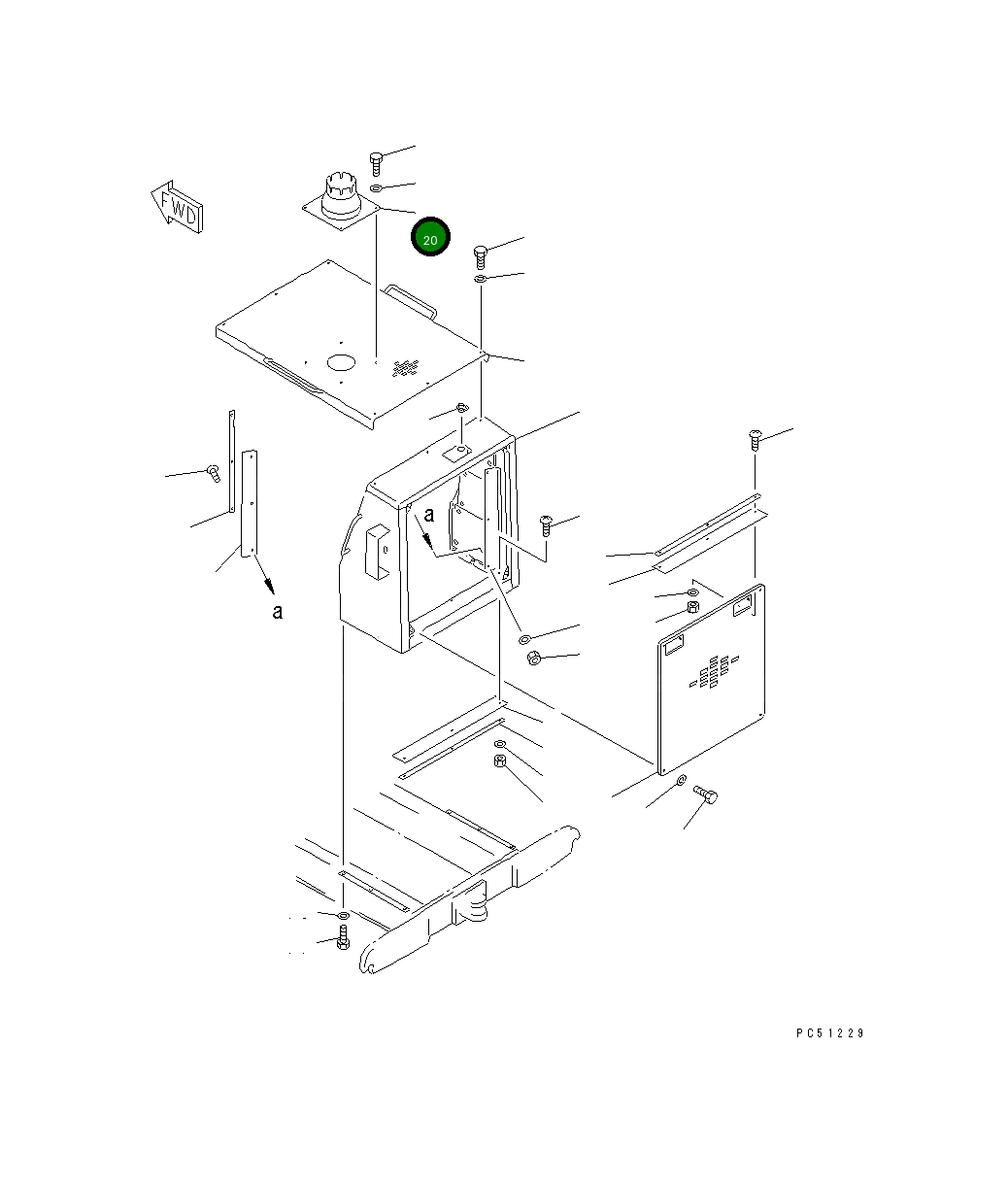 FWD

20

a

a

PC51229