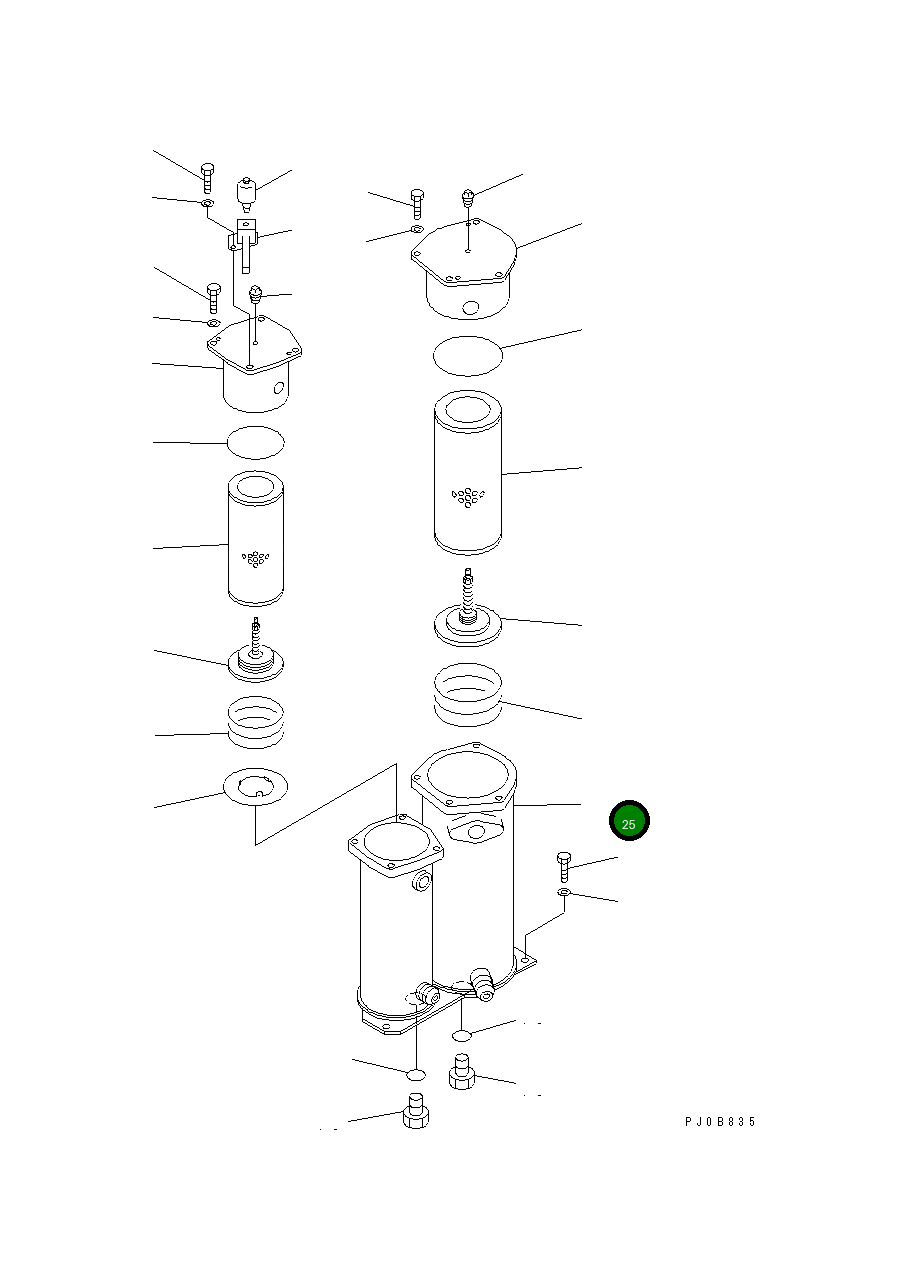 25

PJ0B835