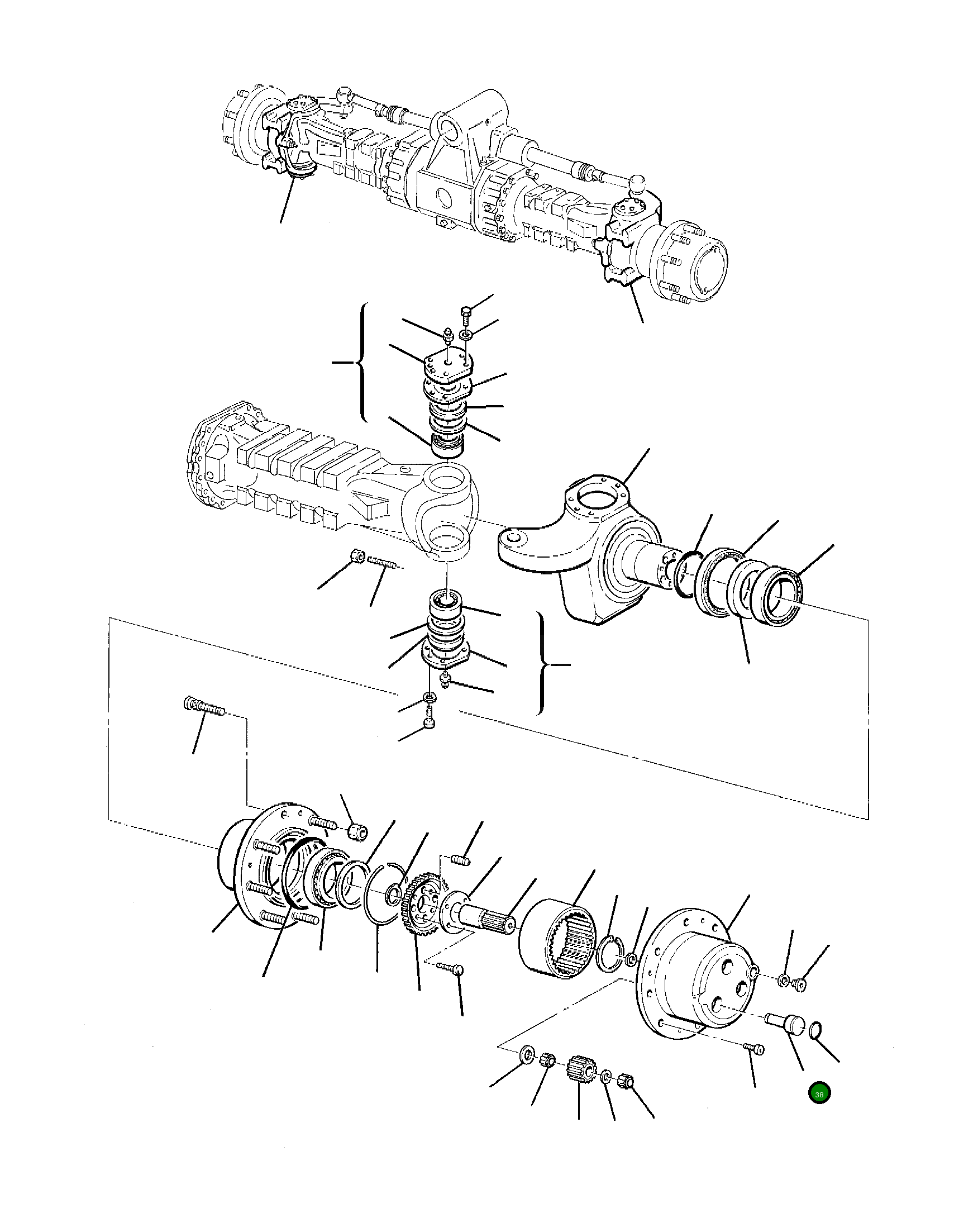 38