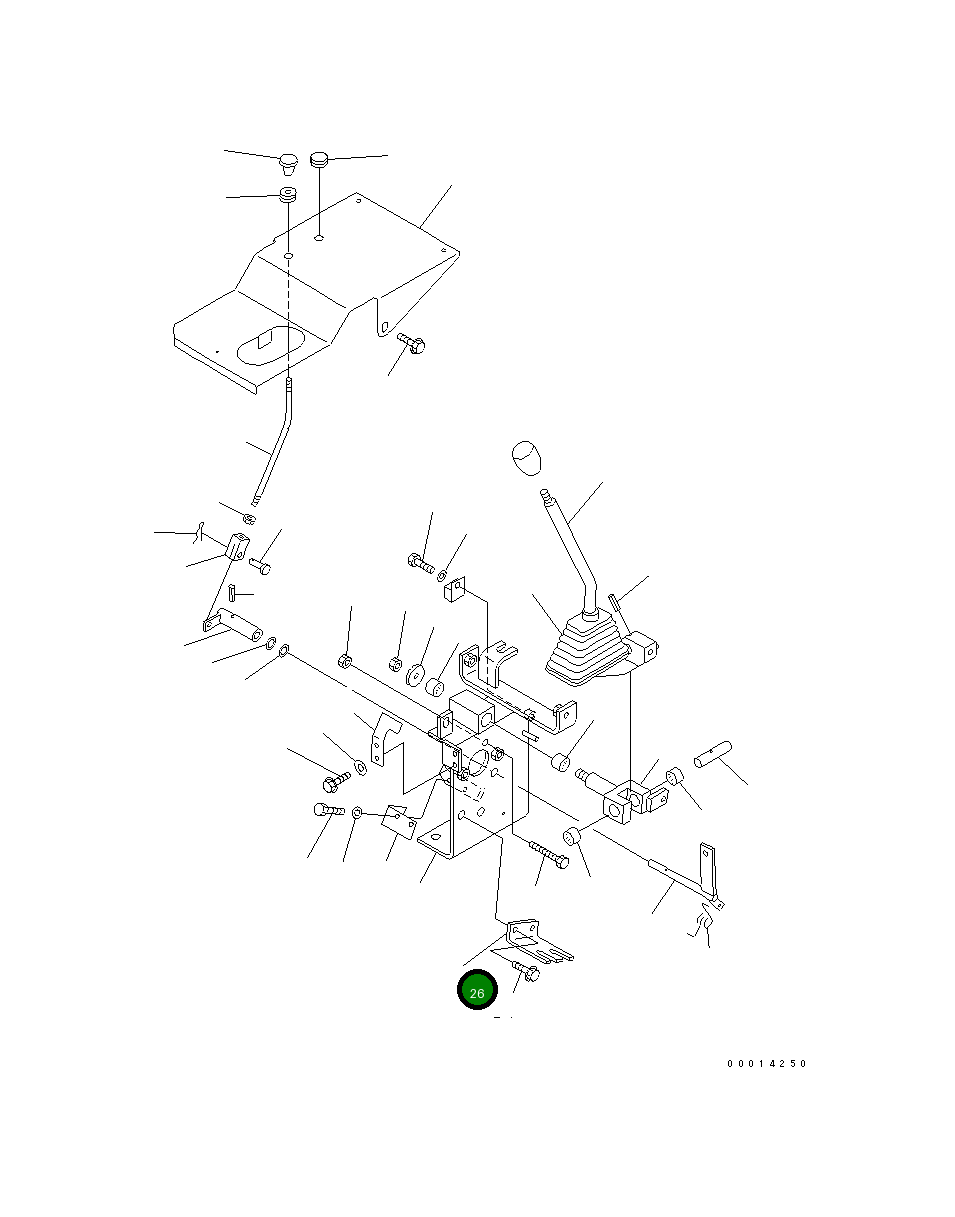 26

00014250