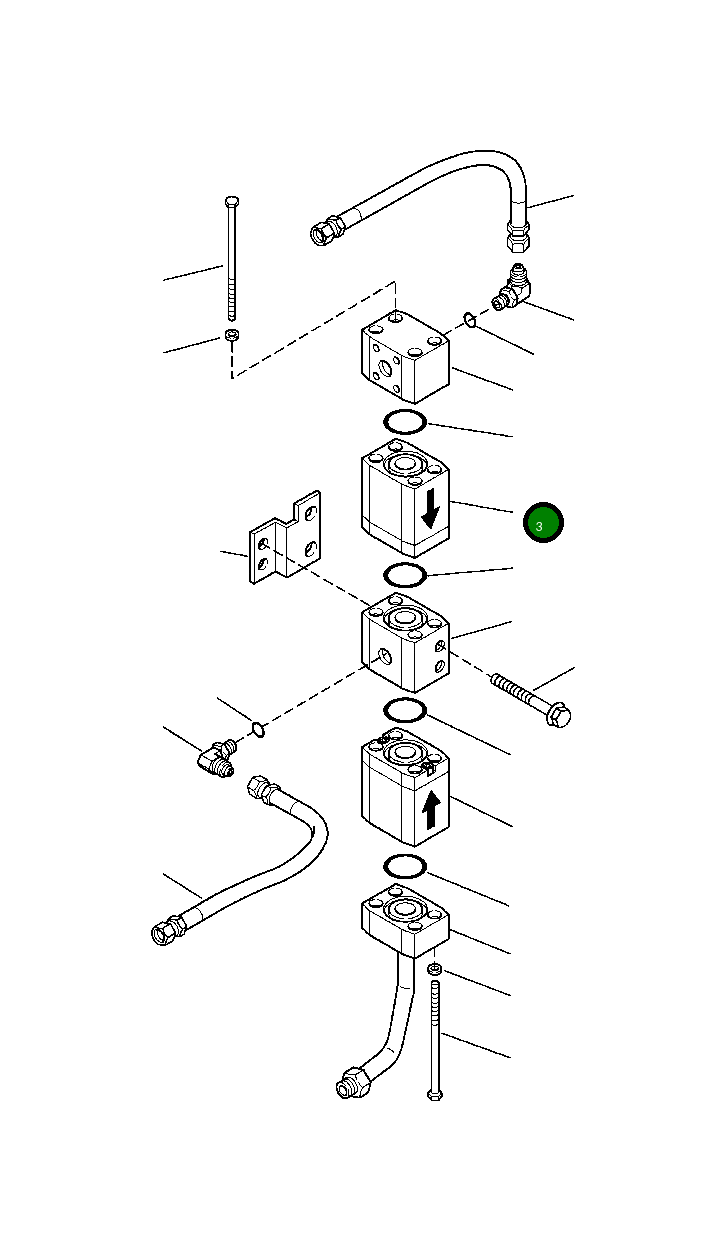 3