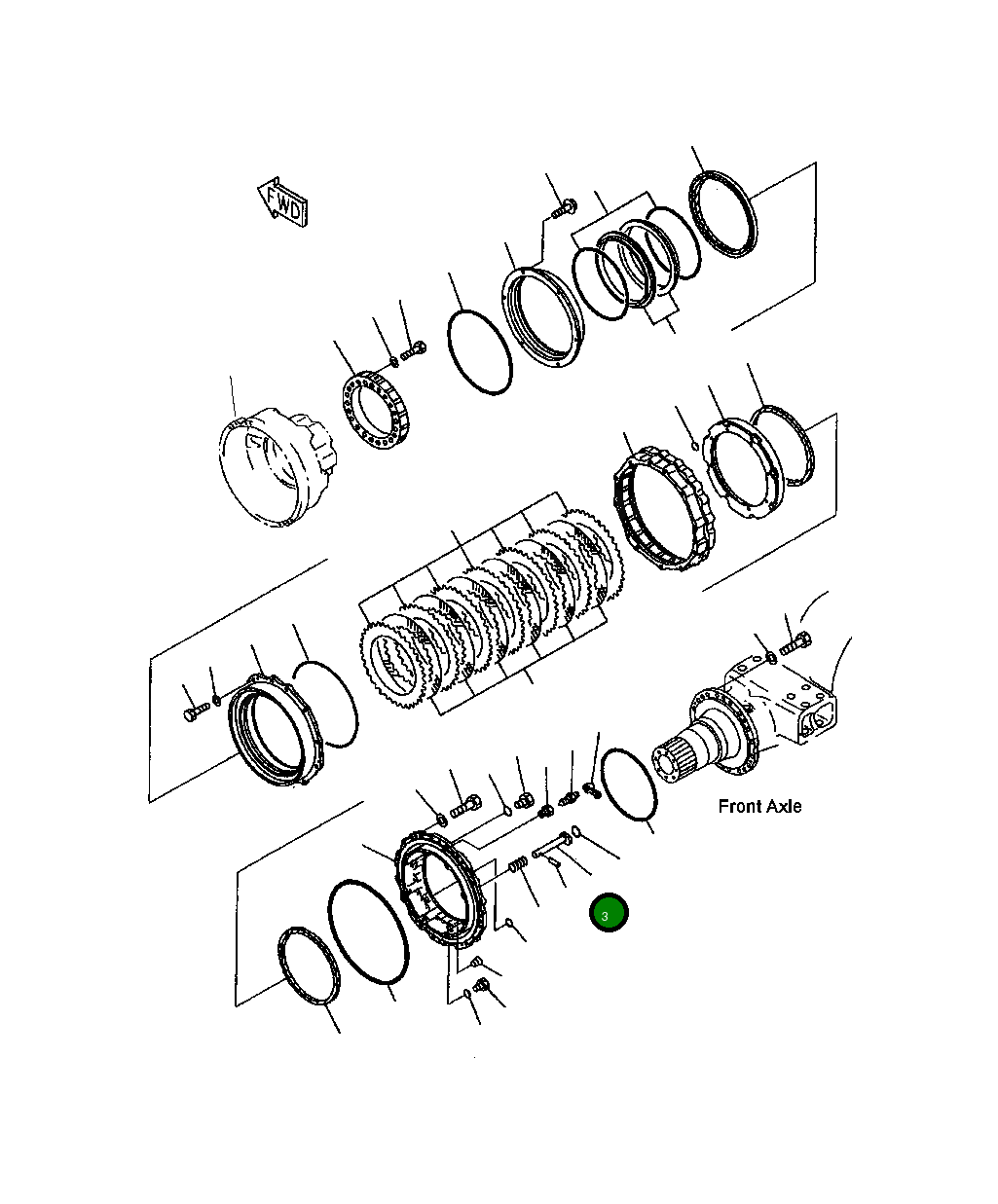 FWD

Front Axle

3